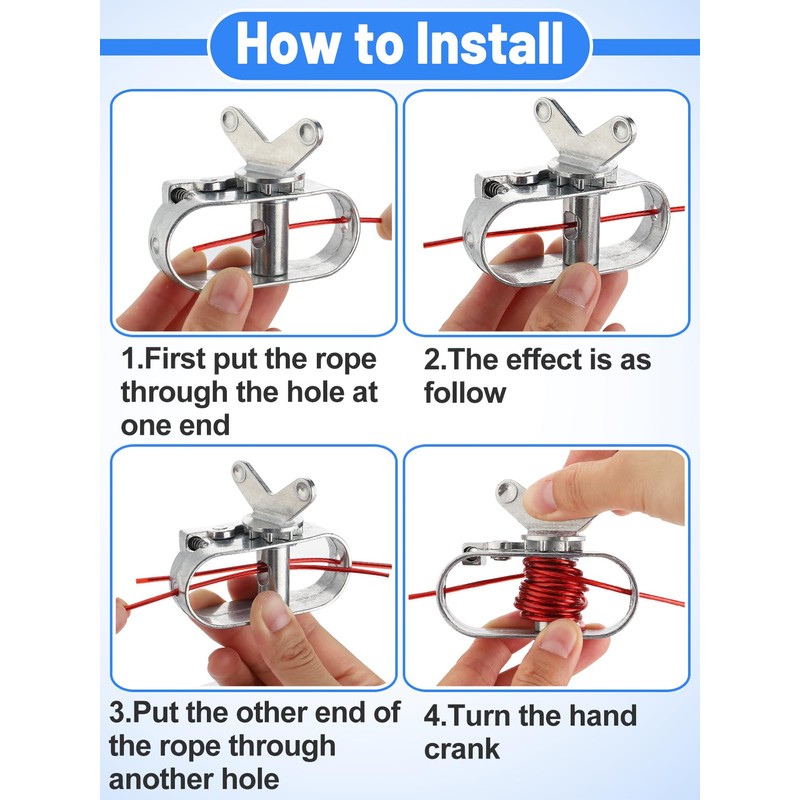 How to Install

1.First put the rope through the hole at one end

2.The effect is as follow

3.Put the other end of the rope through another hole

4.Turn the hand crank