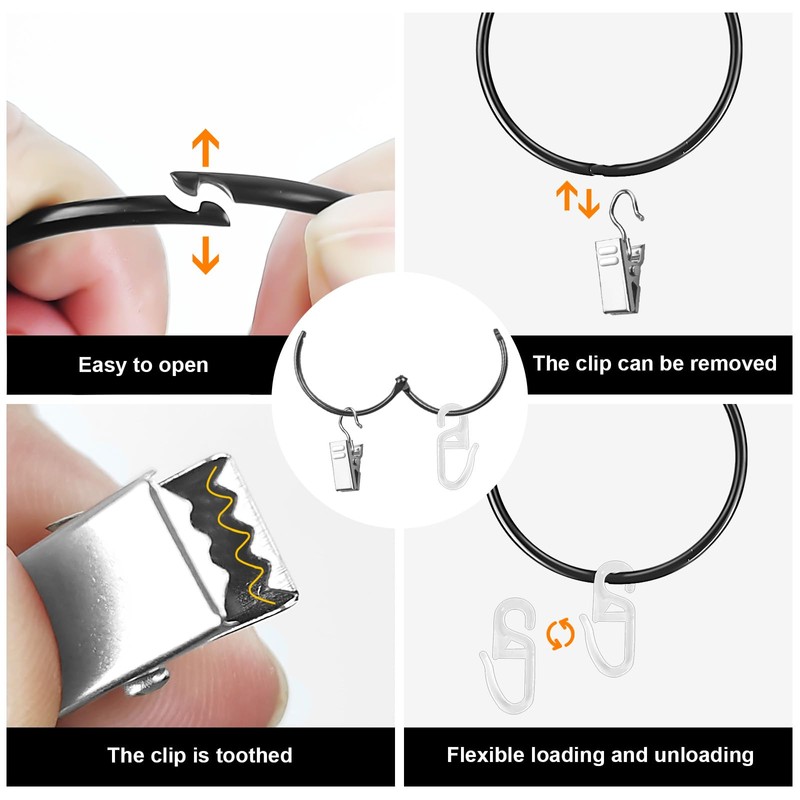 Easy to open

The clip can be removed

The clip is toothed

Flexible loading and unloading