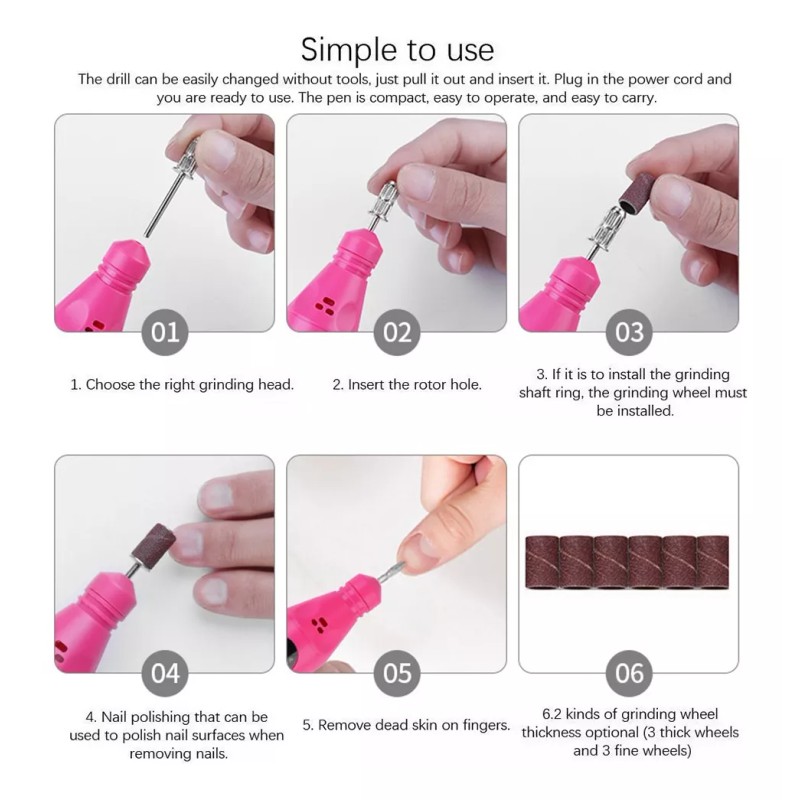 Simple to use

The drill can be easily changed without tools, just pull it out and insert it. Plug in the power cord and you are ready to use. The pen is compact, easy to operate, and easy to carry.

01

1. Choose the right grinding head.

02

2. Insert the rotor hole.

03

3. If it is to install the grinding shaft ring, the grinding wheel must be installed.

04

4. Nail polishing that can be used to polish nail surfaces when removing nails.

05

5. Remove dead skin on fingers.

06

6.2 kinds of grinding wheel thickness optional (3 thick wheels and 3 fine wheels)