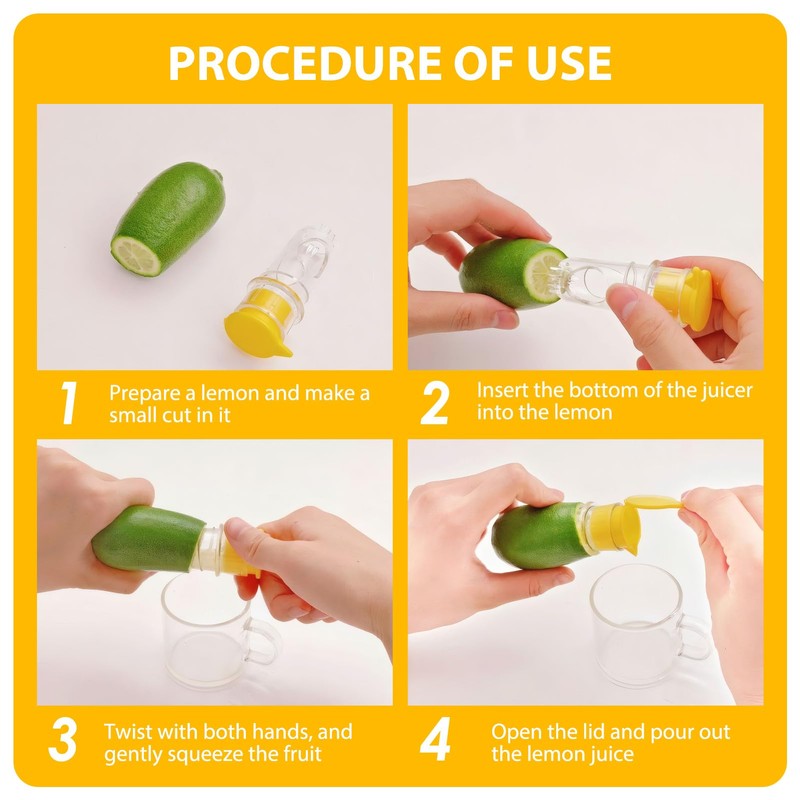 PROCEDURE OF USE

1 Prepare a lemon and make a small cut in it

2 Insert the bottom of the juicer into the lemon

3 Twist with both hands, and gently squeeze the fruit

4 Open the lid and pour out the lemon juice