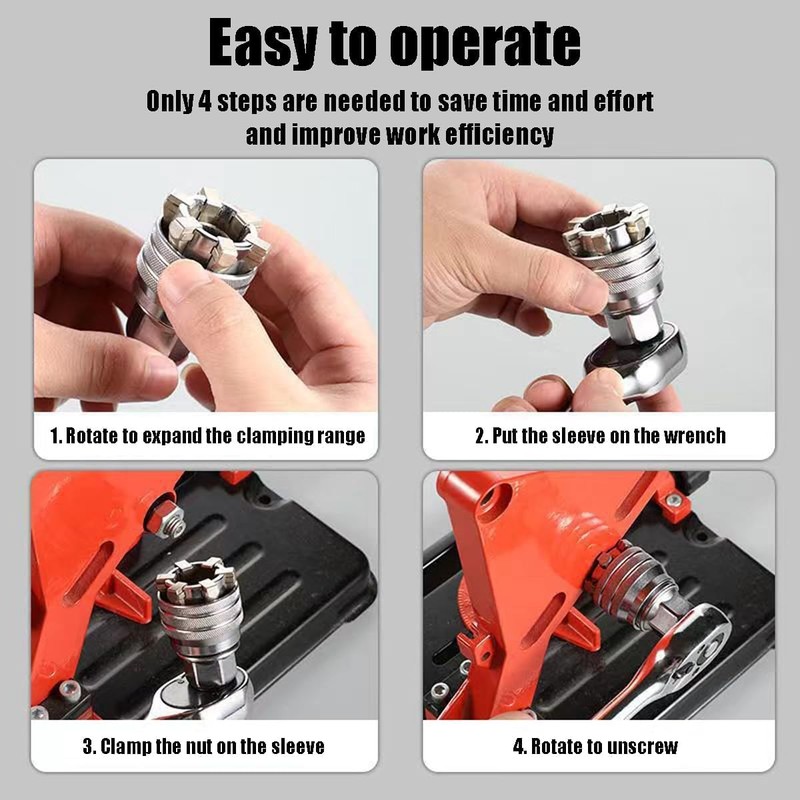 Easy to operate

Only 4 steps are needed to save time and effort and improve work efficiency

1. Rotate to expand the clamping range

2. Put the sleeve on the wrench

3. Clamp the nut on the sleeve

4. Rotate to unscrew