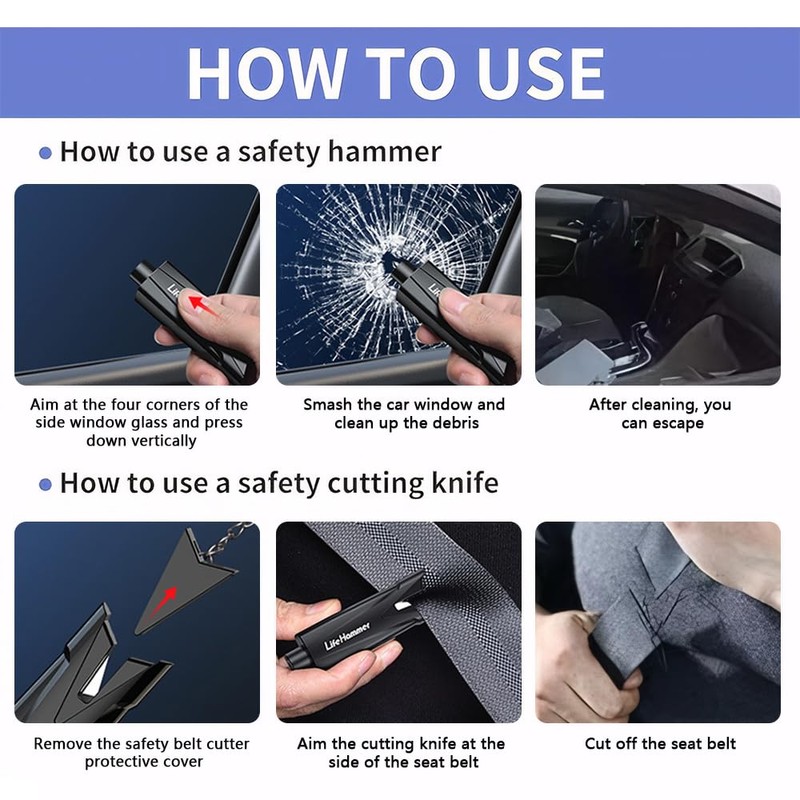 HOW TO USE

• How to use a safety hammer

Life

Aim at the four corners of the side window glass and press down vertically

Smash the car window and clean up the debris

After cleaning, you can escape

• How to use a safety cutting knife

Remove the safety belt cutter protective cover

LifeHammer

Aim the cutting knife at the side of the seat belt

Cut off the seat belt