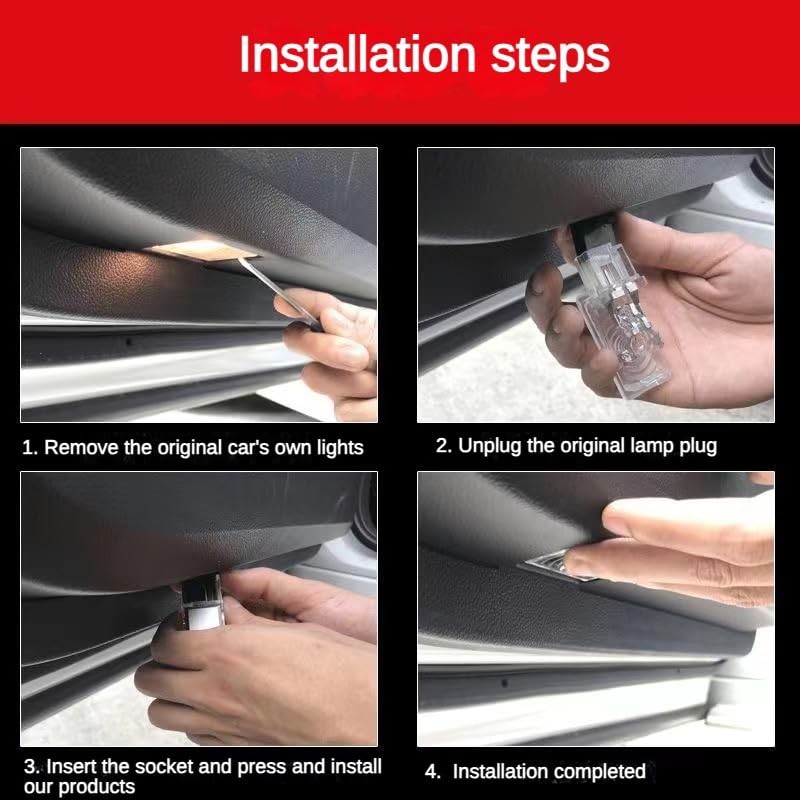 Installation steps

1. Remove the original car's own lights

2. Unplug the original lamp plug

3. Insert the socket and press and install our products

4. Installation completed