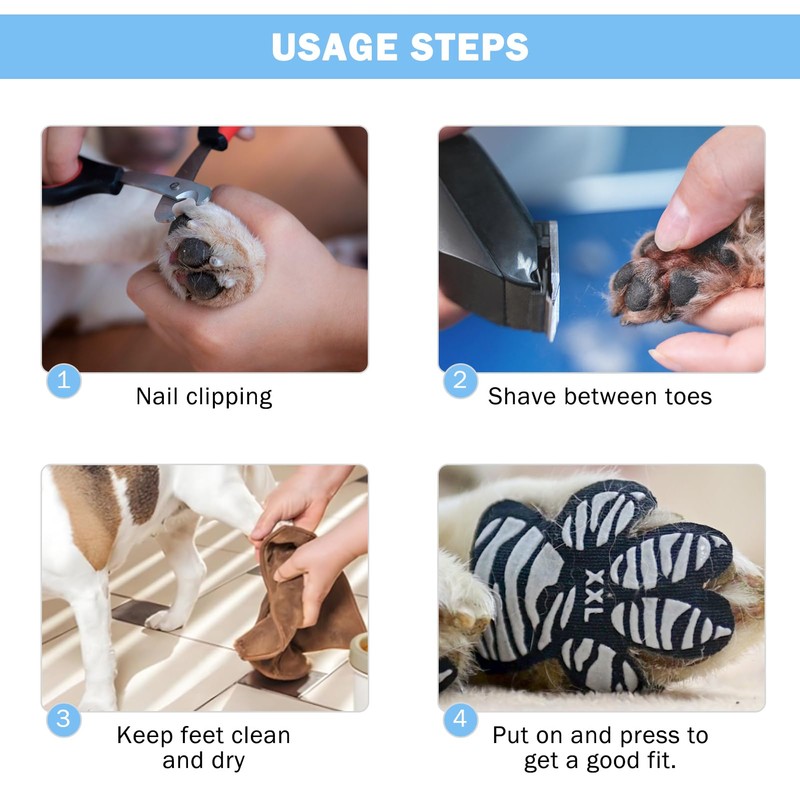 USAGE STEPS

1 Nail clipping

2 Shave between toes

3 Keep feet clean and dry

XXL

4 Put on and press to get a good fit.