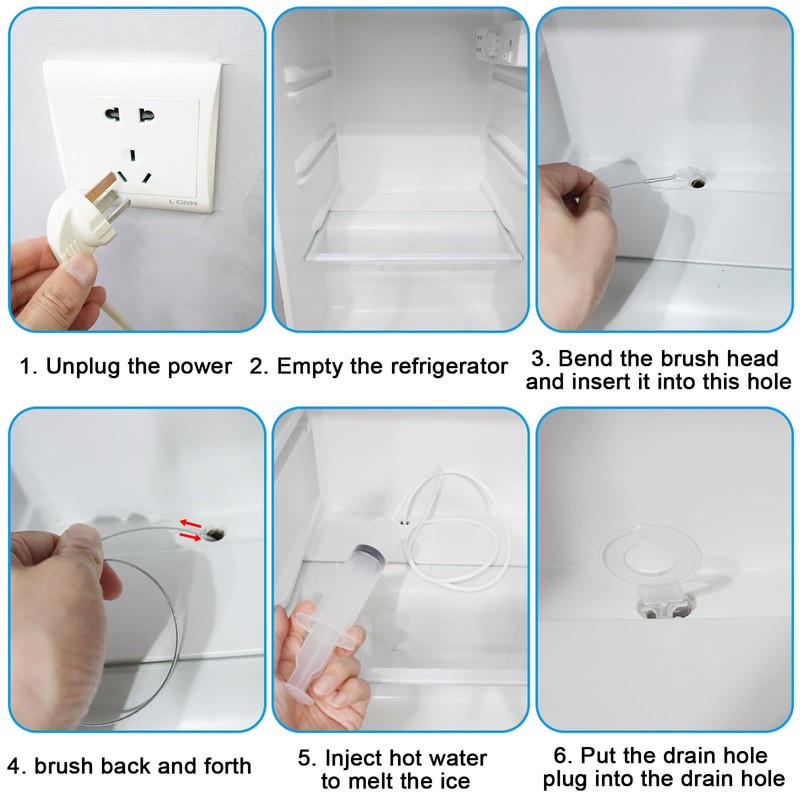 LGRN

1. Unplug the power

2. Empty the refrigerator

3. Bend the brush head and insert it into this hole

4. brush back and forth

5. Inject hot water to melt the ice

6. Put the drain hole plug into the drain hole