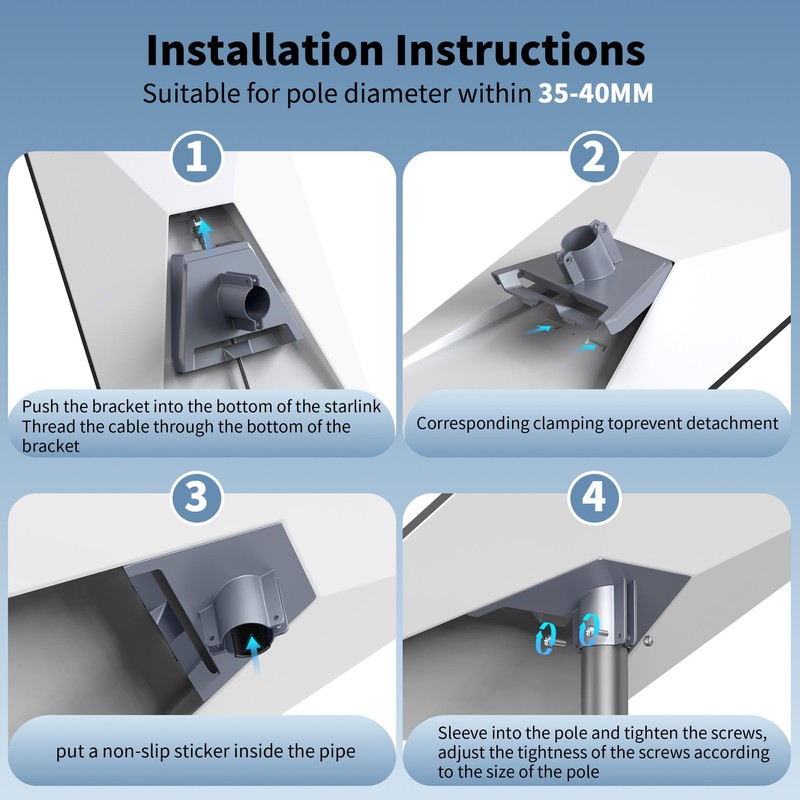 Installation Instructions
Suitable for pole diameter within 35-40MM

1
Push the bracket into the bottom of the starlink
Thread the cable through the bottom of the bracket

2
Corresponding clamping toprevent detachment

3
put a non-slip sticker inside the pipe

4
Sleeve into the pole and tighten the screws, adjust the tightness of the screws according to the size of the pole