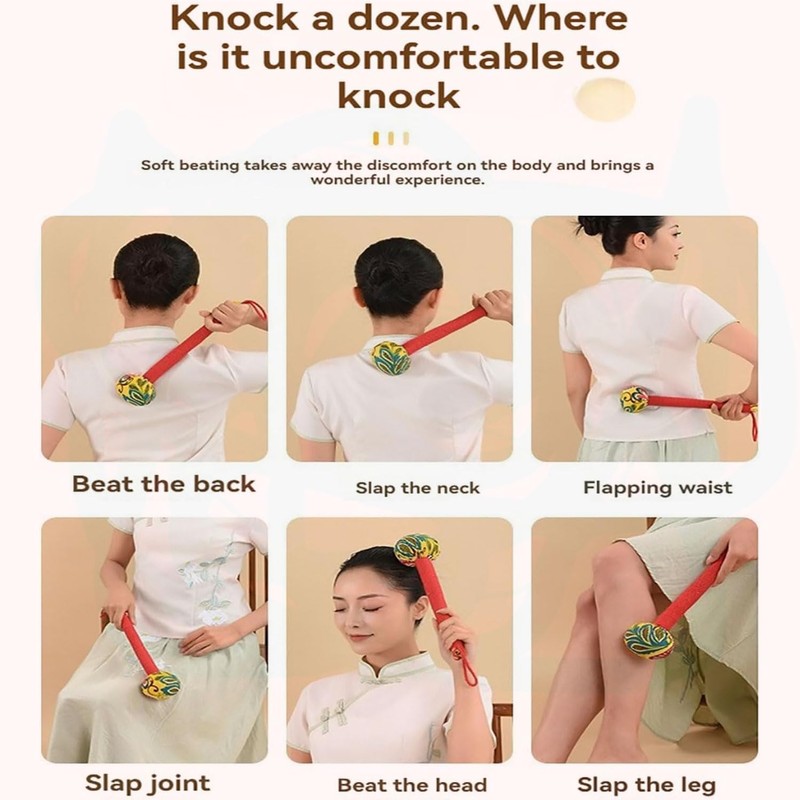 Knock a dozen. Where is it uncomfortable to knock

Soft beating takes away the discomfort on the body and brings a wonderful experience.

Beat the back

Slap the neck

Flapping waist

Slap joint

Beat the head

Slap the leg