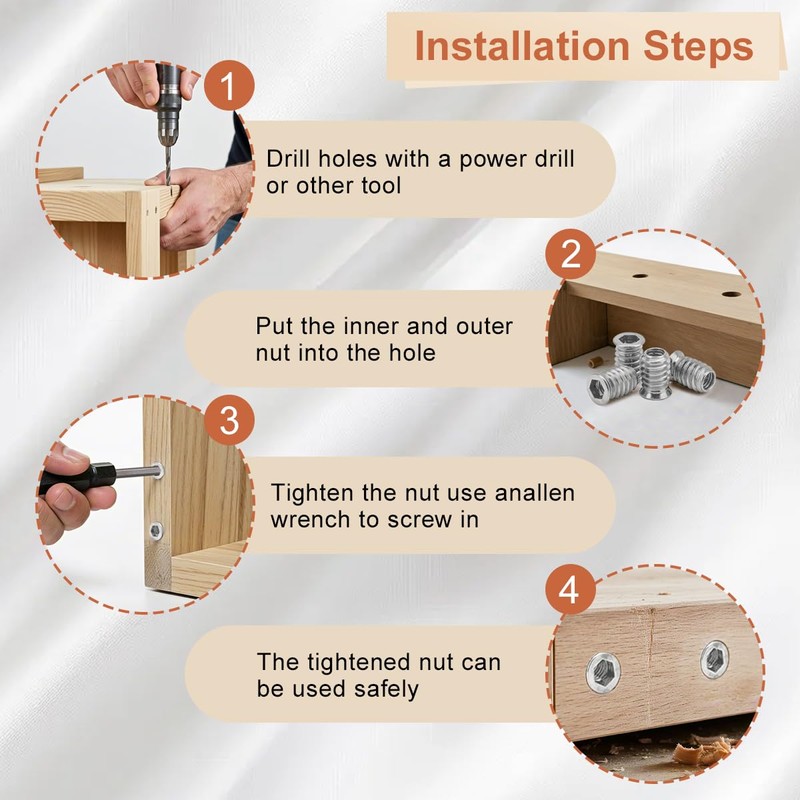 Installation Steps

1

Drill holes with a power drill or other tool

2

Put the inner and outer nut into the hole

3

Tighten the nut use anallen wrench to screw in

4

The tightened nut can be used safely