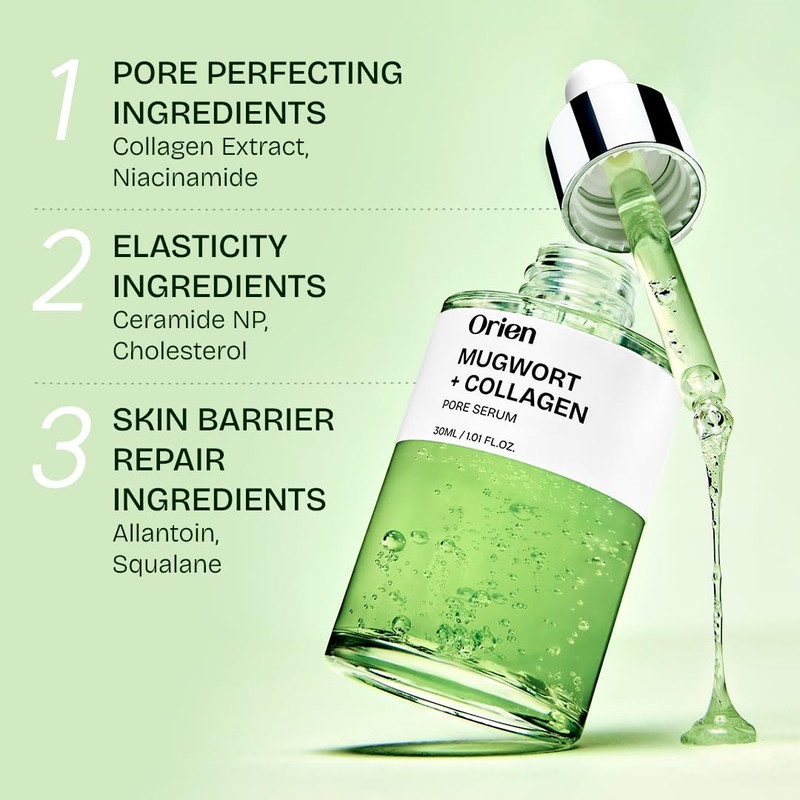 1 PORE PERFECTING INGREDIENTS
Collagen Extract, Niacinamide

2 ELASTICITY INGREDIENTS
Ceramide NP, Cholesterol

3 SKIN BARRIER REPAIR INGREDIENTS
Allantoin, Squalane

Orien
MUGWORT + COLLAGEN
PORE SERUM
30ML / 1.01 FL.OZ.