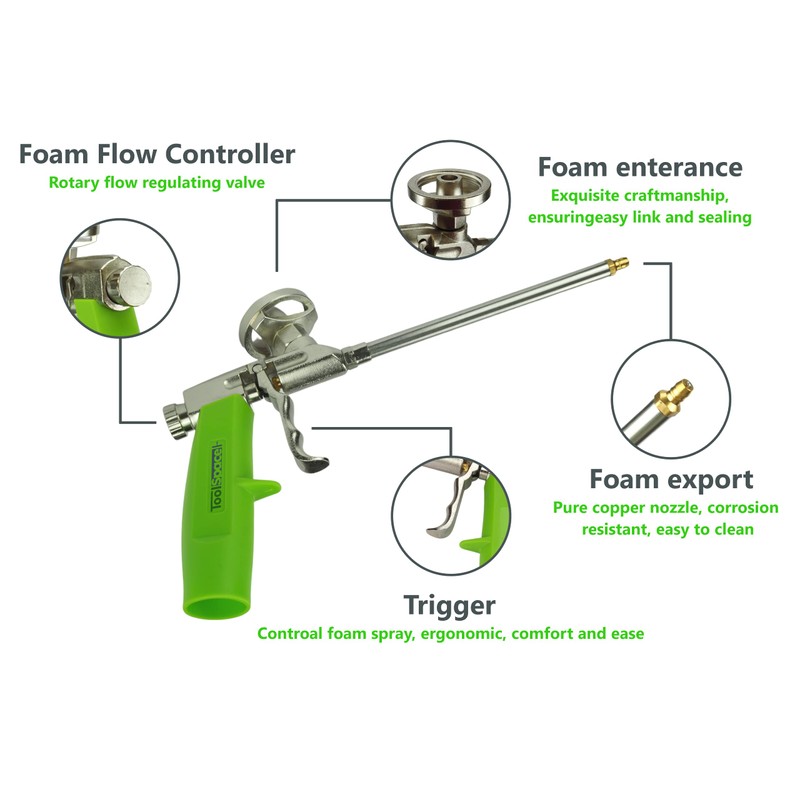 Foam Flow Controller
Rotary flow regulating valve

Foam enterance
Exquisite craftmanship, ensuringeasy link and sealing

ToolSpace

Foam export
Pure copper nozzle, corrosion resistant, easy to clean

Trigger
Controal foam spray, ergonomic, comfort and ease