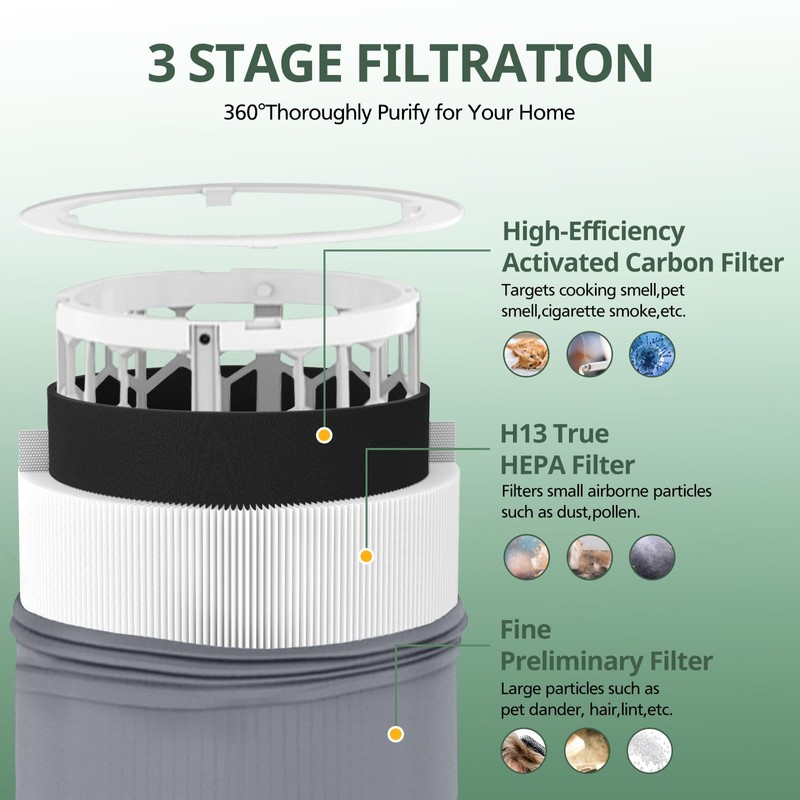 3 STAGE FILTRATION

360°Thoroughly Purify for Your Home

High-Efficiency Activated Carbon Filter

Targets cooking smell,pet smell,cigarette smoke,etc.

H13 True HEPA Filter

Filters small airborne particles such as dust,pollen.

Fine Preliminary Filter

Large particles such as pet dander, hair,lint,etc.