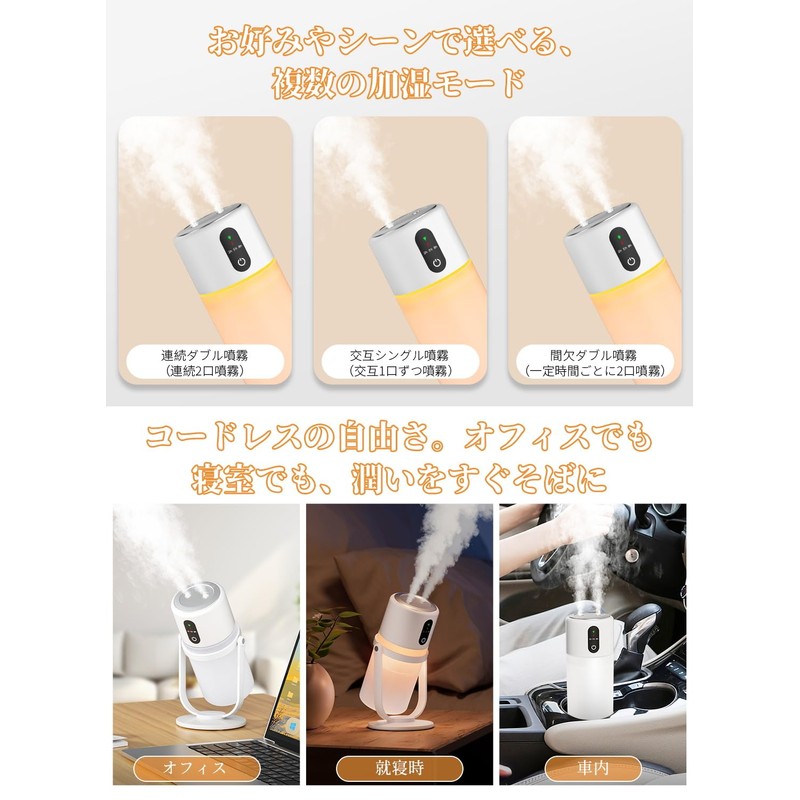 お好みやシーンで選べる、
複数の加湿モード

連続ダブル噴霧
（連続2口噴霧）

交互シングル噴霧
（交互1口ずつ噴霧）

間欠ダブル噴霧
（一定時間ごとに2口噴霧）

コードレスの自由さ。オフィスでも
寝室でも、潤いをすぐそばに

オフィス

就寝時

車内