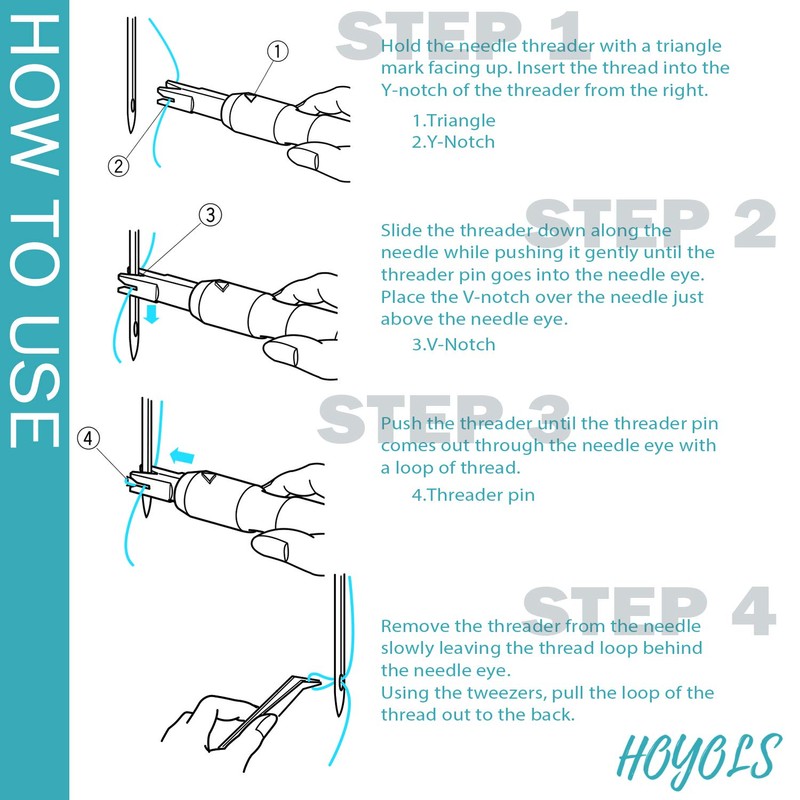 HOW TO USE

①

②

STEP 1

Hold the needle threader with a triangle mark facing up. Insert the thread into the Y-notch of the threader from the right.

1.Triangle
2.Y-Notch

③

STEP 2

Slide the threader down along the needle while pushing it gently until the threader pin goes into the needle eye. Place the V-notch over the needle just above the needle eye.

3.V-Notch

④

STEP 3

Push the threader until the threader pin comes out through the needle eye with a loop of thread.

4.Threader pin

STEP 4

Remove the threader from the needle slowly leaving the thread loop behind the needle eye.
Using the tweezers, pull the loop of the thread out to the back.

HOYOLS