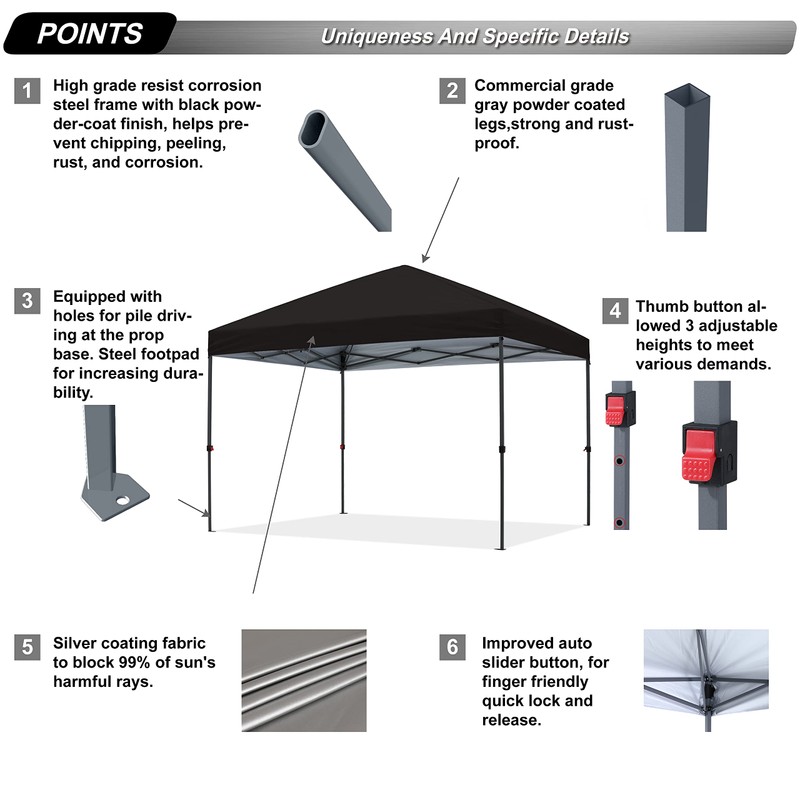 POINTS

Uniqueness And Specific Details

1 High grade resist corrosion steel frame with black powder-coat finish, helps prevent chipping, peeling, rust, and corrosion.

2 Commercial grade gray powder coated legs,strong and rustproof.

3 Equipped with holes for pile driving at the prop base. Steel footpad for increasing durability.

4 Thumb button allowed 3 adjustable heights to meet various demands.

5 Silver coating fabric to block 99% of sun's harmful rays.

6 Improved auto slider button, for finger friendly quick lock and release.