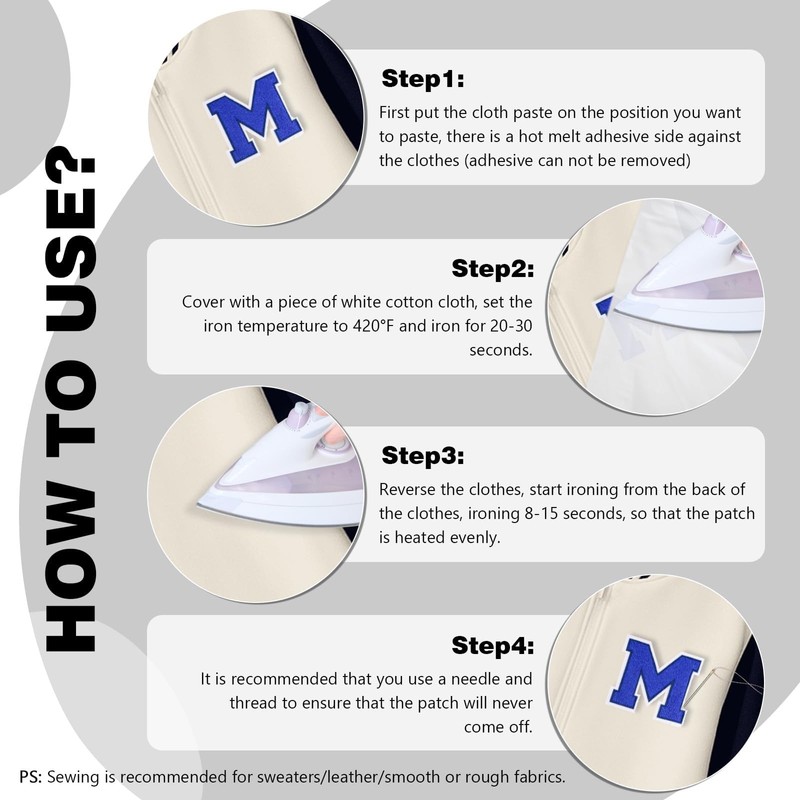 HOW TO USE?

M

Step1:
First put the cloth paste on the position you want to paste, there is a hot melt adhesive side against the clothes (adhesive can not be removed)

Step2:
Cover with a piece of white cotton cloth, set the iron temperature to 420°F and iron for 20-30 seconds.

Step3:
Reverse the clothes, start ironing from the back of the clothes, ironing 8-15 seconds, so that the patch is heated evenly.

Step4:
It is recommended that you use a needle and thread to ensure that the patch will never come off.

M

PS: Sewing is recommended for sweaters/leather/smooth or rough fabrics.