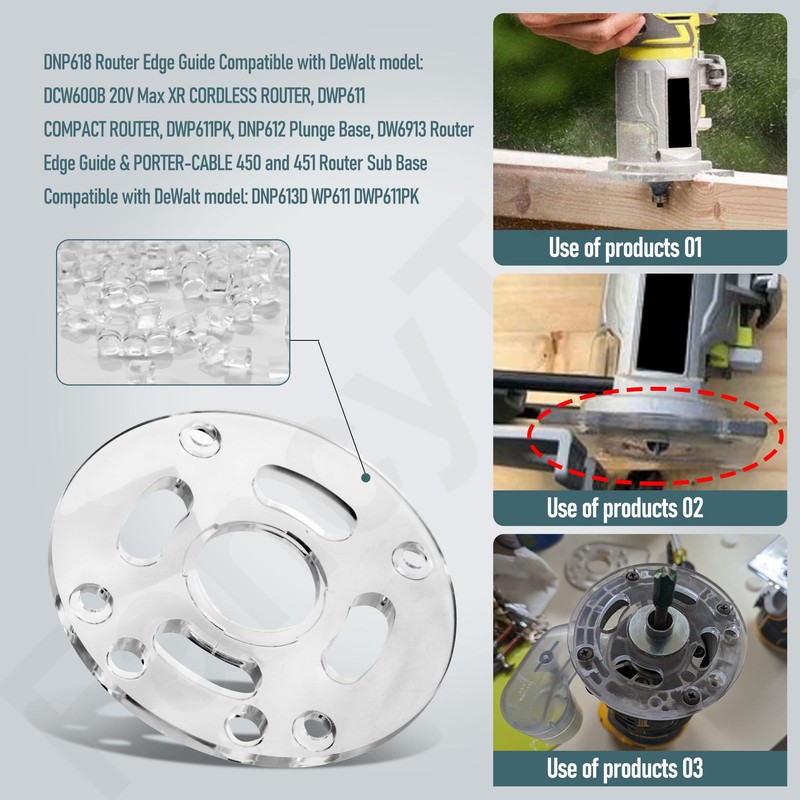 DNP618 Router Edge Guide Compatible with DeWalt model: DCW600B 20V Max XR CORDLESS ROUTER, DWP611 COMPACT ROUTER, DWP611PK, DNP612 Plunge Base, DW6913 Router Edge Guide & PORTER-CABLE 450 and 451 Router Sub Base Compatible with DeWalt model: DNP613D WP611 DWP611PK

Use of products 01

Use of products 02

Use of products 03