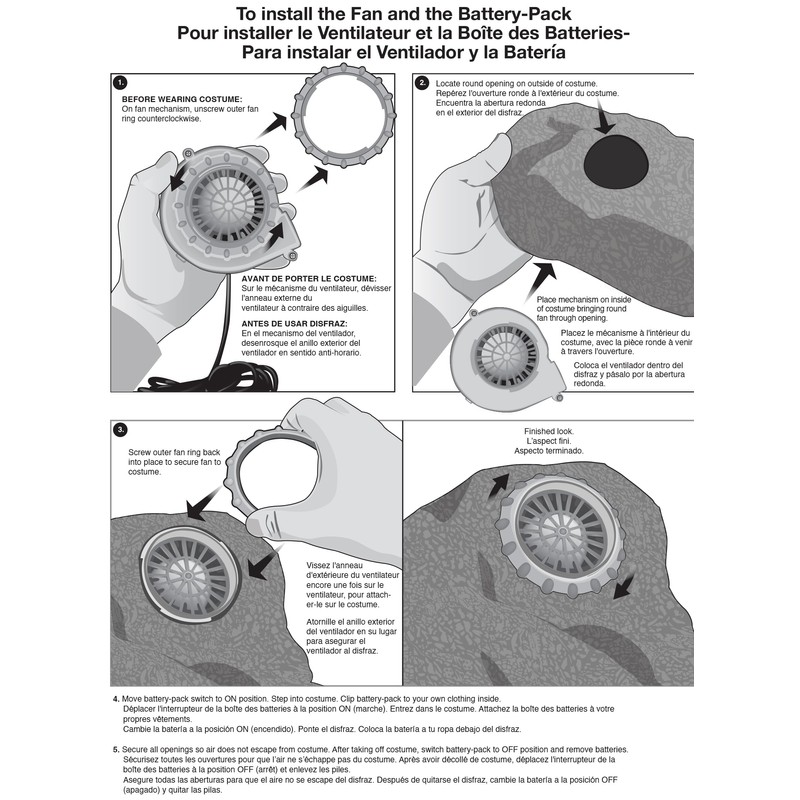 To install the Fan and the Battery-Pack
Pour installer le Ventilateur et la Boîte des Batteries-
Para instalar el Ventilador y la Batería

1.

BEFORE WEARING COSTUME:
On fan mechanism, unscrew outer fan ring counterclockwise.

AVANT DE PORTER LE COSTUME:
Sur le mécanisme du ventilateur, dévisser l'anneau externe du ventilateur à contraire des aiguilles.

ANTES DE USAR DISFRAZ:
En el mecanismo del ventilador, desenrosque el anillo exterior del ventilador en sentido anti-horario.

2.

Locate round opening on outside of costume.
Repérez l'ouverture ronde à l'extérieur du costume.
Encuentra la abertura redonda en el exterior del disfraz.

Place mechanism on inside of costume bringing round fan through opening.

Placez le mécanisme à l'intérieur du costume, avec la pièce ronde à venir à travers l'ouverture.

Coloca el ventilador dentro del disfraz y pásalo por la abertura redonda.

3.

Screw outer fan ring back into place to secure fan to costume.

Vissez l'anneau d'extérieure du ventilateur encore une fois sur le ventilateur, pour attacher-le sur le costume.

Atornille el anillo exterior del ventilador en su lugar para asegurar el ventilador al disfraz.

Finished look.
L'aspect fini.
Aspecto terminado.

4. Move battery-pack switch to ON position. Step into costume. Clip battery-pack to your own clothing inside.
Déplacer l'interrupteur de la boîte des batteries à la position ON (marche). Entrez dans le costume. Attachez la boîte des batteries à votre propres vêtements.
Cambie la batería a la posición ON (encendido). Ponte el disfraz. Coloca la batería a tu ropa debajo del disfraz.

5. Secure all openings so air does not escape from costume. After taking off costume, switch battery-pack to OFF position and remove batteries.
Sécurisez toutes les ouvertures pour que l'air ne s'échappe pas du costume. Après avoir décollé de costume, déplacez l'interrupteur de la boîte des batteries à la position OFF (arrêt) et enlevez les piles.
Asegure todas las aberturas para que el aire no se escape del disfraz. Después de quitarse el disfraz, cambie la batería a la posición OFF (apagado) y quitar las pilas.