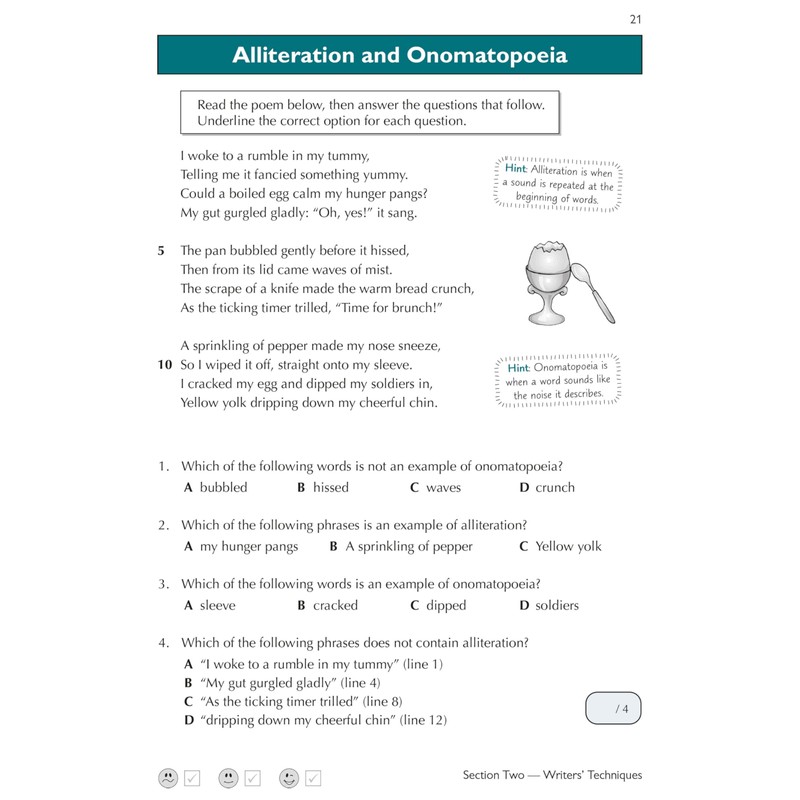 21

Alliteration and Onomatopoeia

Read the poem below, then answer the questions that follow. Underline the correct option for each question.

I woke to a rumble in my tummy,
Telling me it fancied something yummy.
Could a boiled egg calm my hunger pangs?
My gut gurgled gladly: "Oh, yes!" it sang.

Hint: Alliteration is when a sound is repeated at the beginning of words.

5 The pan bubbled gently before it hissed,
Then from its lid came waves of mist.
The scrape of a knife made the warm bread crunch,
As the ticking timer trilled, "Time for brunch!"

A sprinkling of pepper made my nose sneeze,
10 So I wiped it off, straight onto my sleeve.
I cracked my egg and dipped my soldiers in,
Yellow yolk dripping down my cheerful chin.

Hint: Onomatopoeia is when a word sounds like the noise it describes.

1. Which of the following words is not an example of onomatopoeia?
A bubbled B hissed C waves D crunch

2. Which of the following phrases is an example of alliteration?
A my hunger pangs B A sprinkling of pepper C Yellow yolk

3. Which of the following words is an example of onomatopoeia?
A sleeve B cracked C dipped D soldiers

4. Which of the following phrases does not contain alliteration?
A "I woke to a rumble in my tummy" (line 1)
B "My gut gurgled gladly" (line 4)
C "As the ticking timer trilled" (line 8)
D "dripping down my cheerful chin" (line 12)

/ 4

Section Two — Writers' Techniques