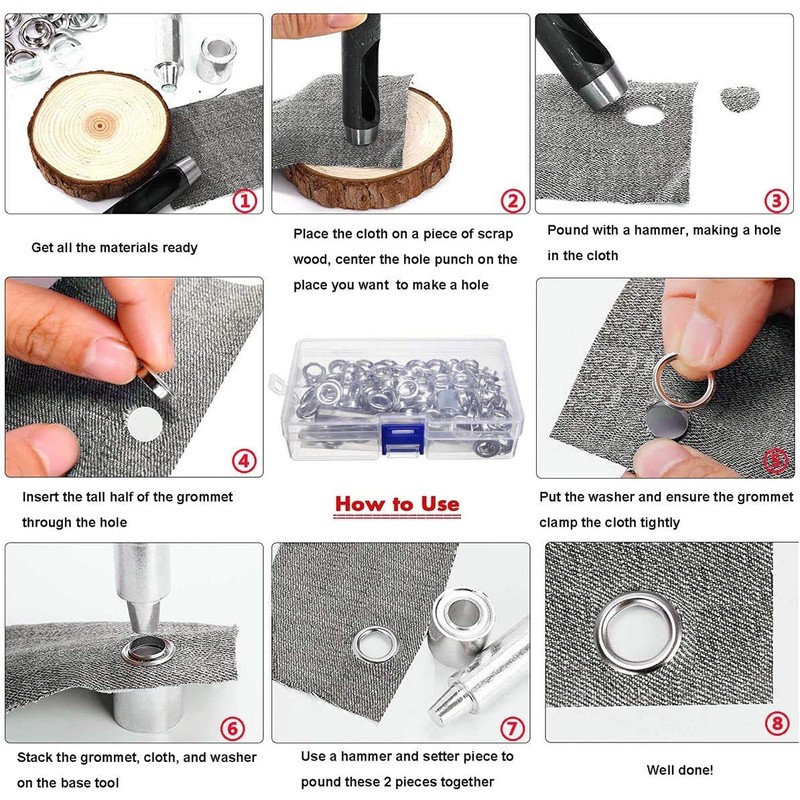 1

Get all the materials ready

2

Place the cloth on a piece of scrap wood, center the hole punch on the place you want to make a hole

3

Pound with a hammer, making a hole in the cloth

4

Insert the tall half of the grommet through the hole

How to Use

5

Put the washer and ensure the grommet clamp the cloth tightly

6

Stack the grommet, cloth, and washer on the base tool

7

Use a hammer and setter piece to pound these 2 pieces together

8

Well done!