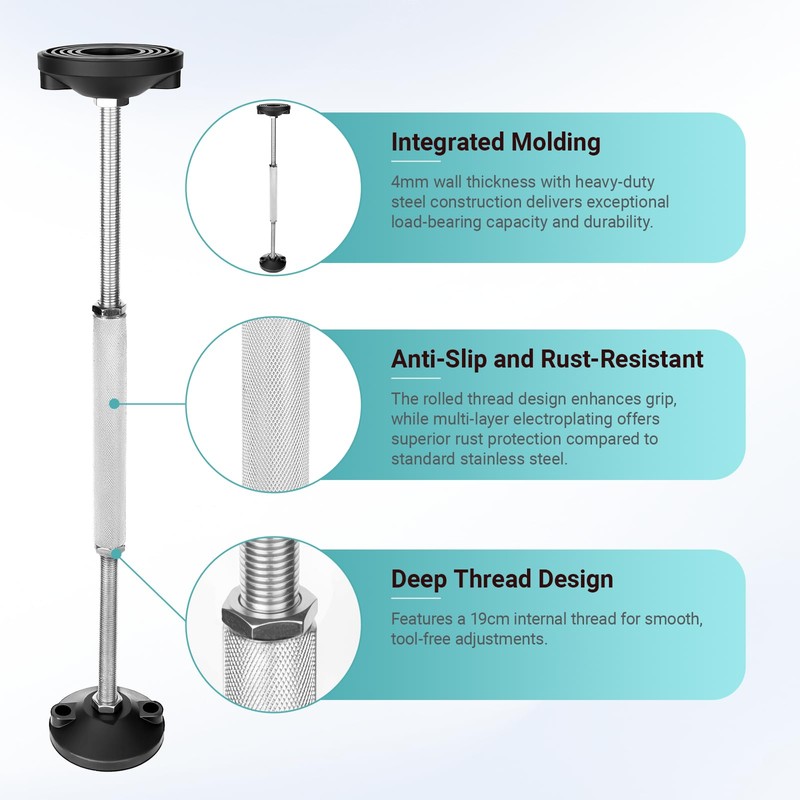 Integrated Molding

4mm wall thickness with heavy-duty steel construction delivers exceptional load-bearing capacity and durability.

Anti-Slip and Rust-Resistant

The rolled thread design enhances grip, while multi-layer electroplating offers superior rust protection compared to standard stainless steel.

Deep Thread Design

Features a 19cm internal thread for smooth, tool-free adjustments.