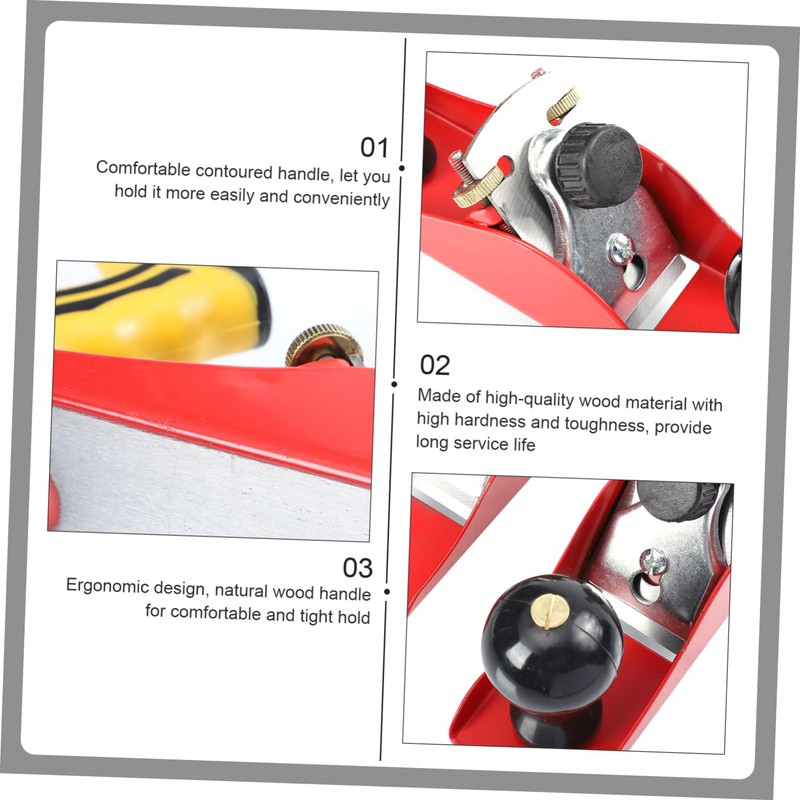 01
Comfortable contoured handle, let you hold it more easily and conveniently

02
Made of high-quality wood material with high hardness and toughness, provide long service life

03
Ergonomic design, natural wood handle for comfortable and tight hold