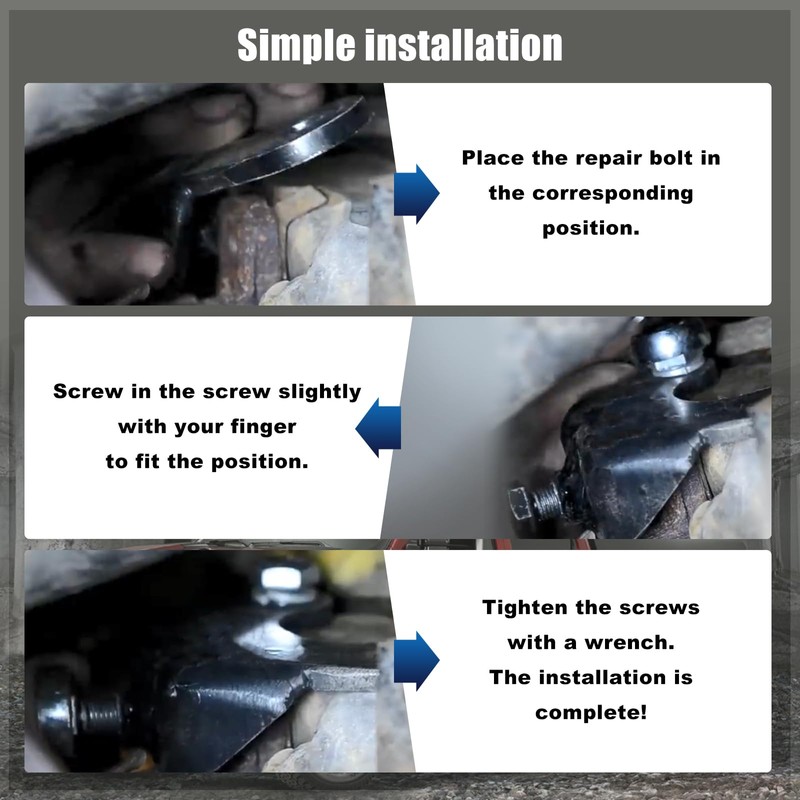 Simple installation

Place the repair bolt in the corresponding position.

Screw in the screw slightly with your finger to fit the position.

Tighten the screws with a wrench. The installation is complete!