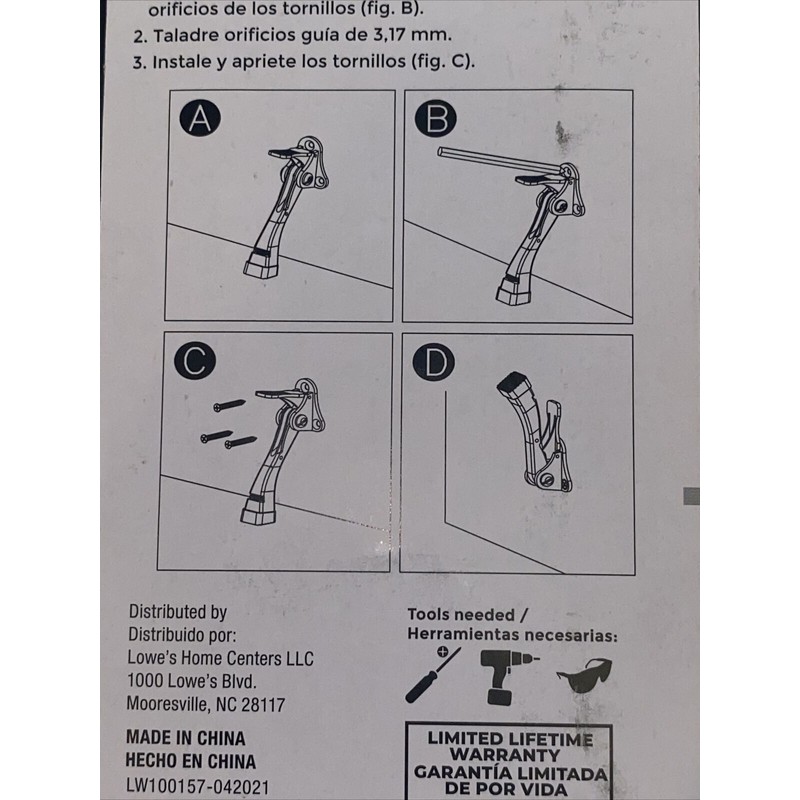 orificios de los tornillos (fig. B).
2. Taladre orificios guía de 3,17 mm.
3. Instale y apriete los tornillos (fig. C).

A

B

C

D

Distributed by
Distribuido por:
Lowe's Home Centers LLC
1000 Lowe's Blvd.
Mooresville, NC 28117

MADE IN CHINA
HECHO EN CHINA
LW100157-042021

Tools needed /
Herramientas necesarias:

LIMITED LIFETIME
WARRANTY
GARANTÍA LIMITADA
DE POR VIDA