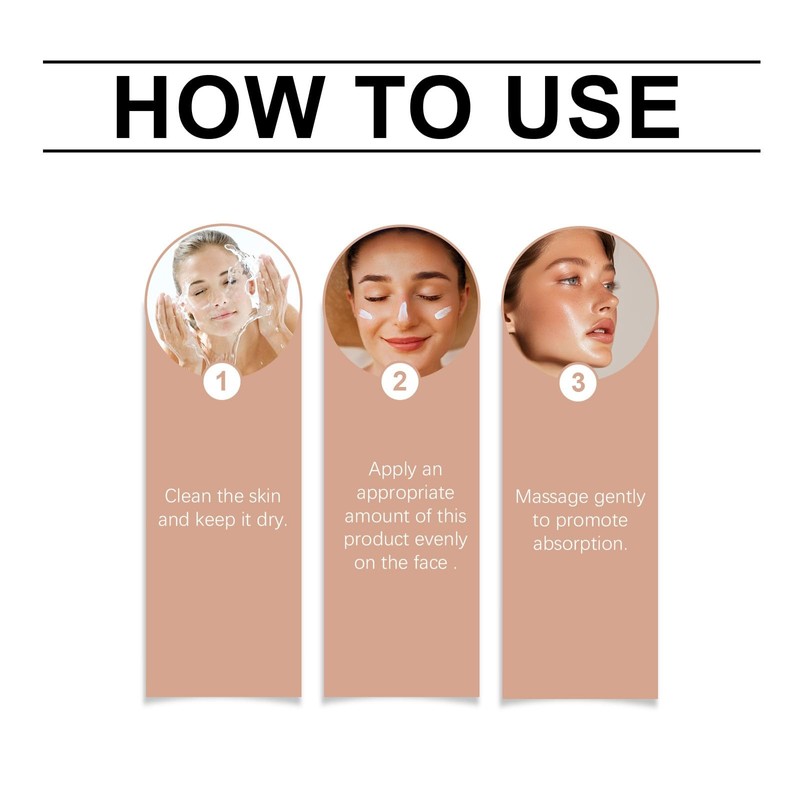 HOW TO USE

1

Clean the skin and keep it dry.

2

Apply an appropriate amount of this product evenly on the face .

3

Massage gently to promote absorption.