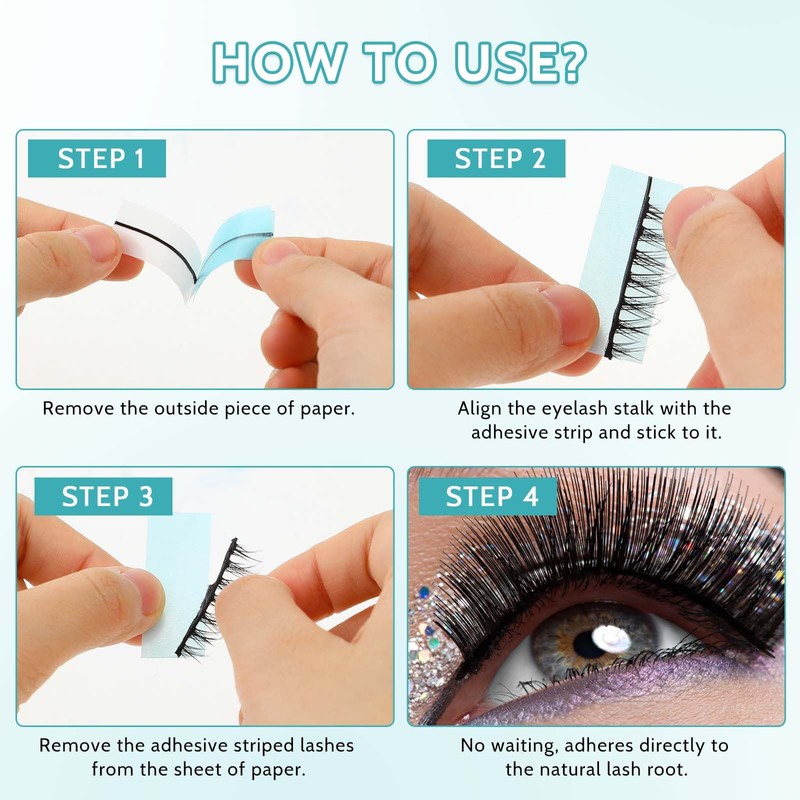 HOW TO USE?

STEP 1

Remove the outside piece of paper.

STEP 2

Align the eyelash stalk with the adhesive strip and stick to it.

STEP 3

Remove the adhesive striped lashes from the sheet of paper.

STEP 4

No waiting, adheres directly to the natural lash root.