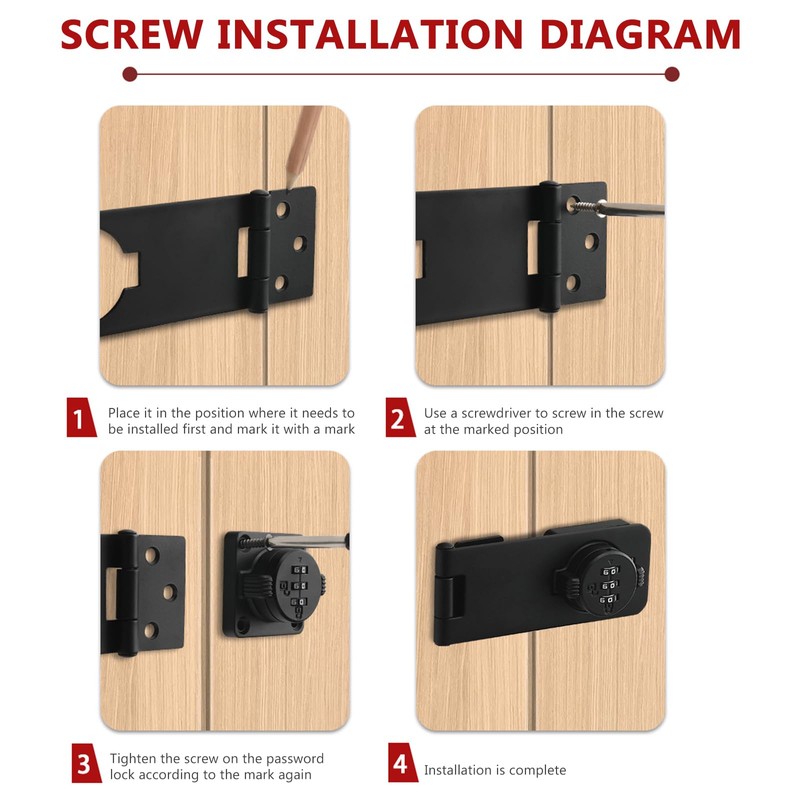 SCREW INSTALLATION DIAGRAM

1 Place it in the position where it needs to be installed first and mark it with a mark

2 Use a screwdriver to screw in the screw at the marked position

3 Tighten the screw on the password lock according to the mark again

4 Installation is complete