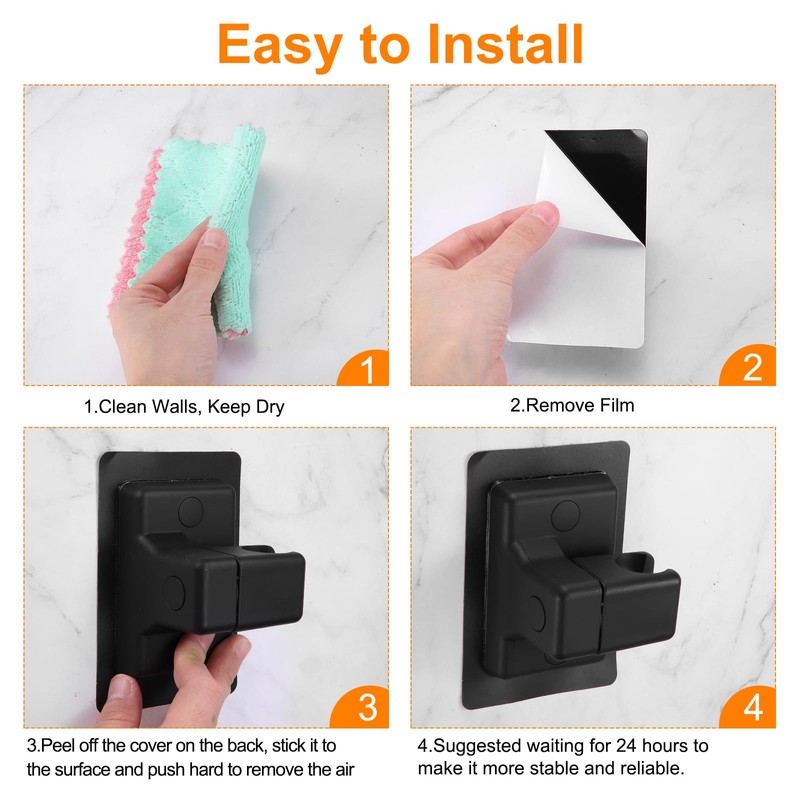 Easy to Install

1

1.Clean Walls, Keep Dry

2

2.Remove Film

3

3.Peel off the cover on the back, stick it to the surface and push hard to remove the air

4

4.Suggested waiting for 24 hours to make it more stable and reliable.