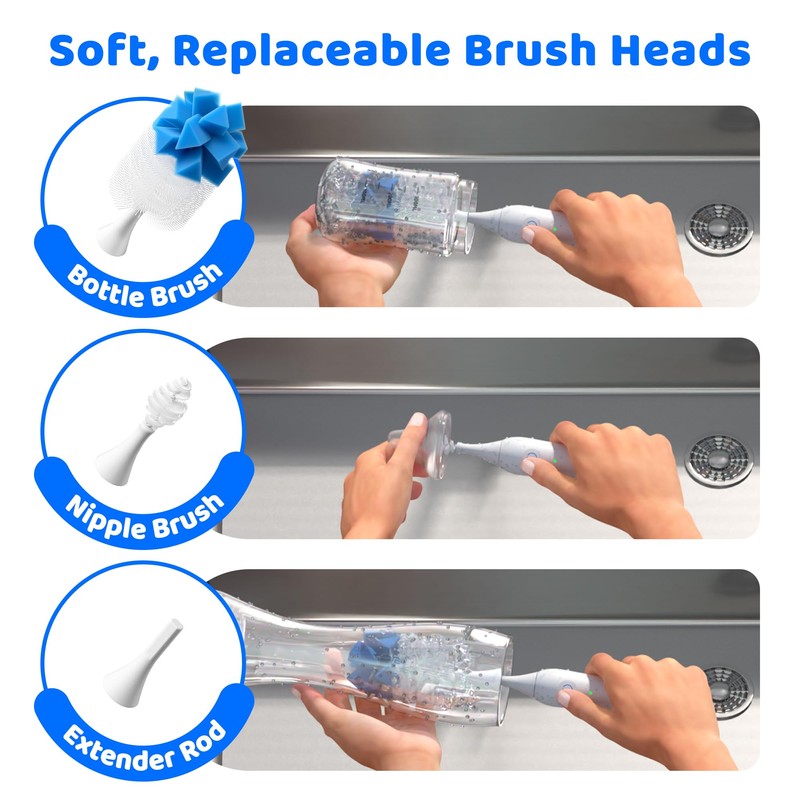 Soft, Replaceable Brush Heads

Bottle Brush

Nipple Brush

Extender Rod