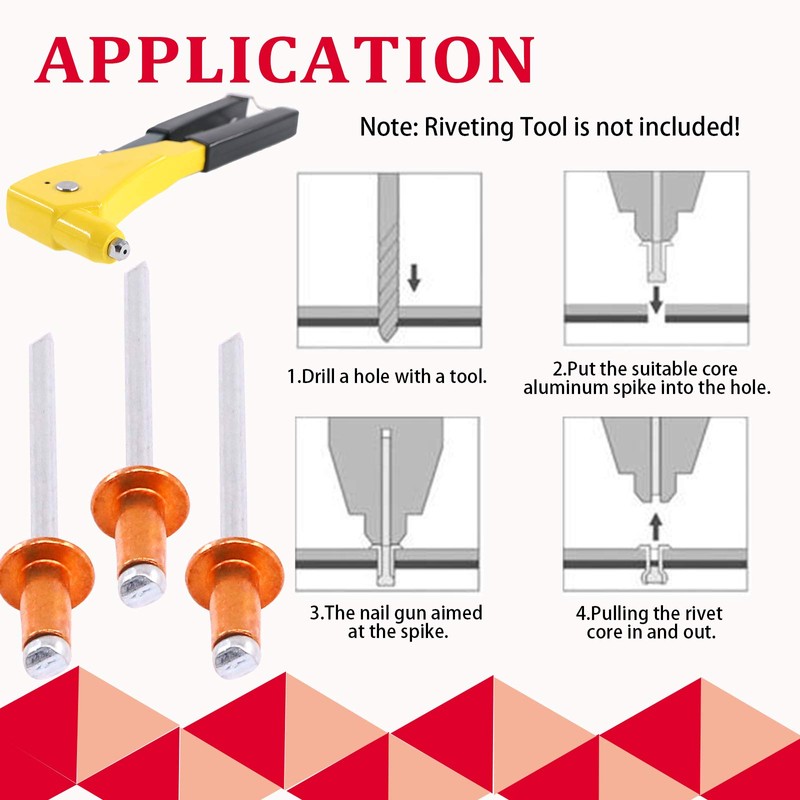 APPLICATION

Note: Riveting Tool is not included!

1.Drill a hole with a tool.

2.Put the suitable core aluminum spike into the hole.

3.The nail gun aimed at the spike.

4.Pulling the rivet core in and out.