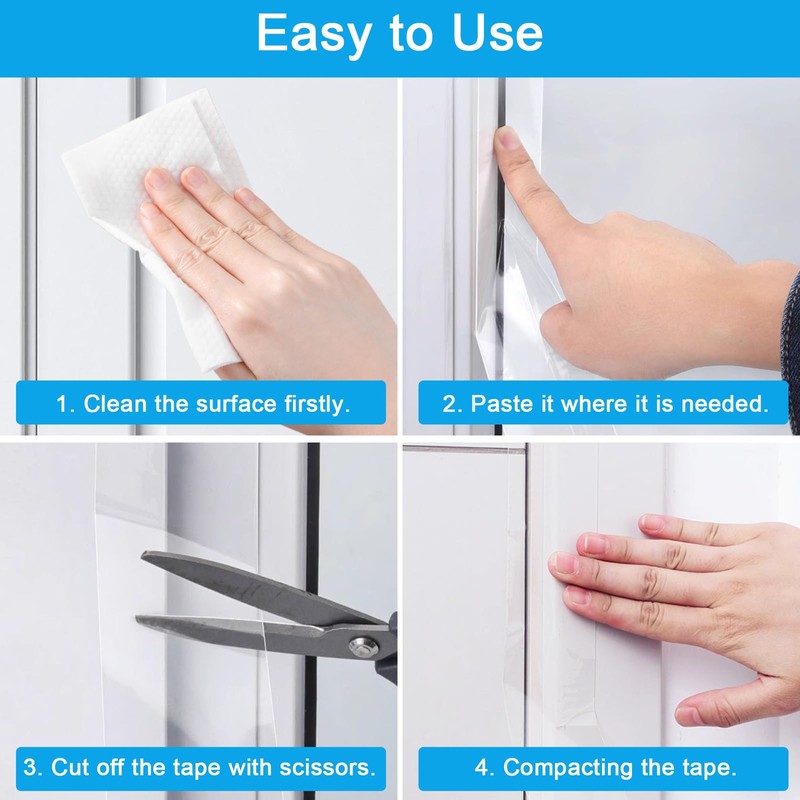 Easy to Use

1. Clean the surface firstly.

2. Paste it where it is needed.

3. Cut off the tape with scissors.

4. Compacting the tape.