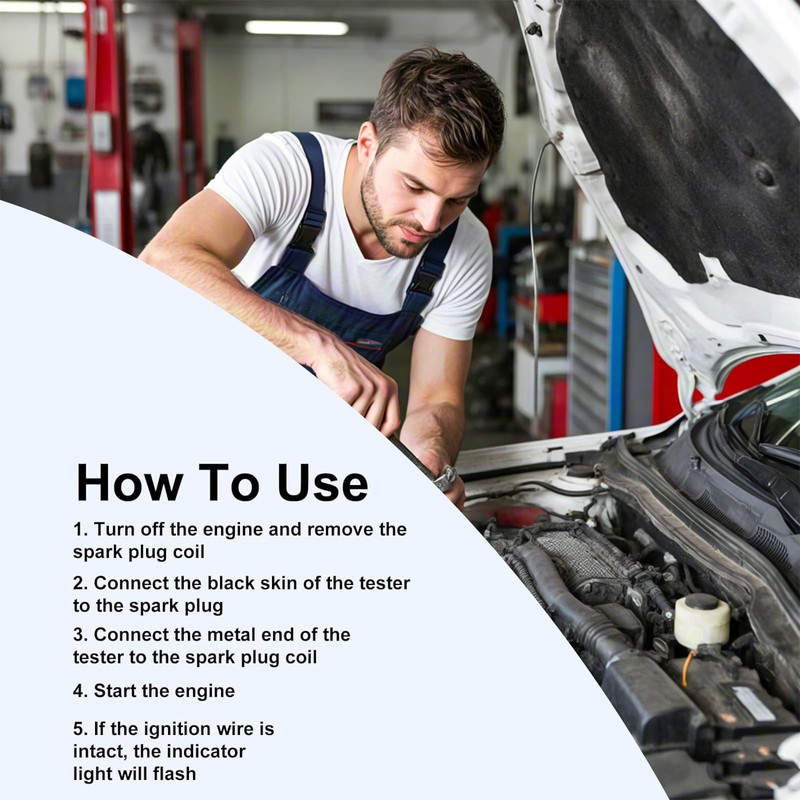 How To Use

1. Turn off the engine and remove the spark plug coil

2. Connect the black skin of the tester to the spark plug

3. Connect the metal end of the tester to the spark plug coil

4. Start the engine

5. If the ignition wire is intact, the indicator light will flash