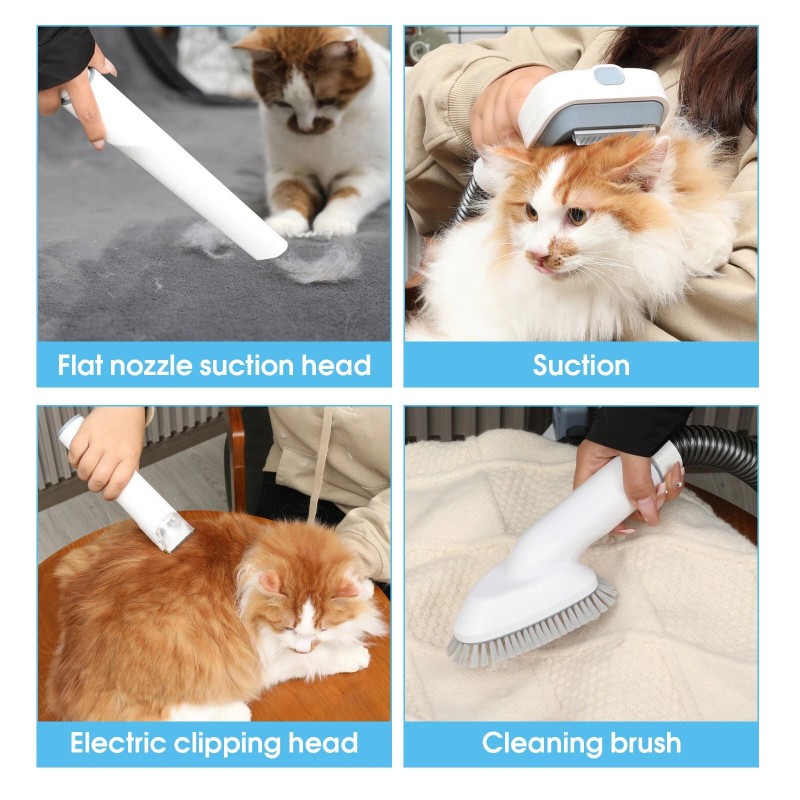 Flat nozzle suction head

Suction

Electric clipping head

Cleaning brush