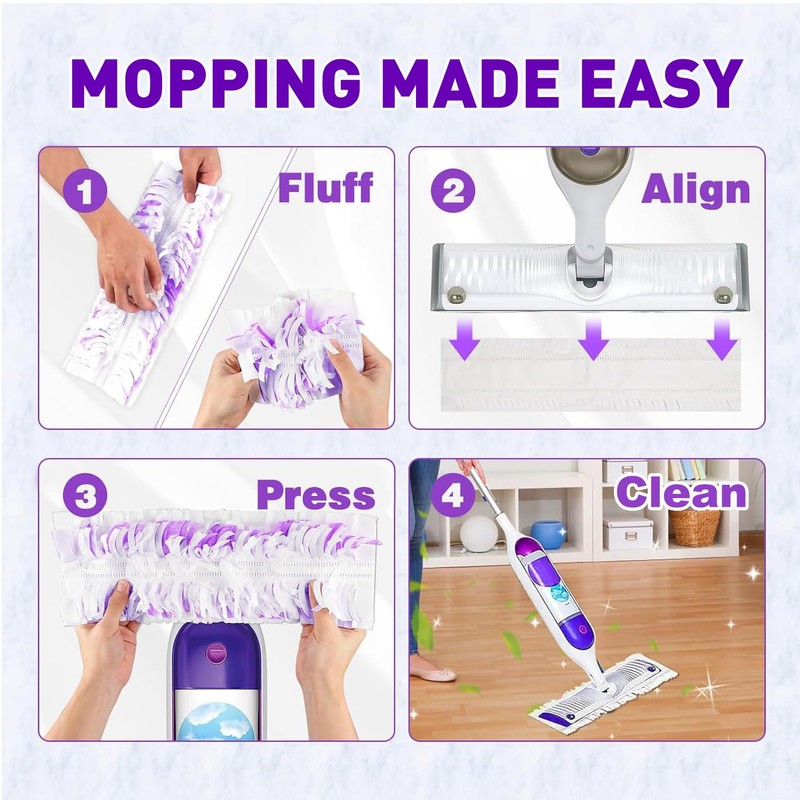 MOPPING MADE EASY

1 Fluff

2 Align

3 Press

4 Clean