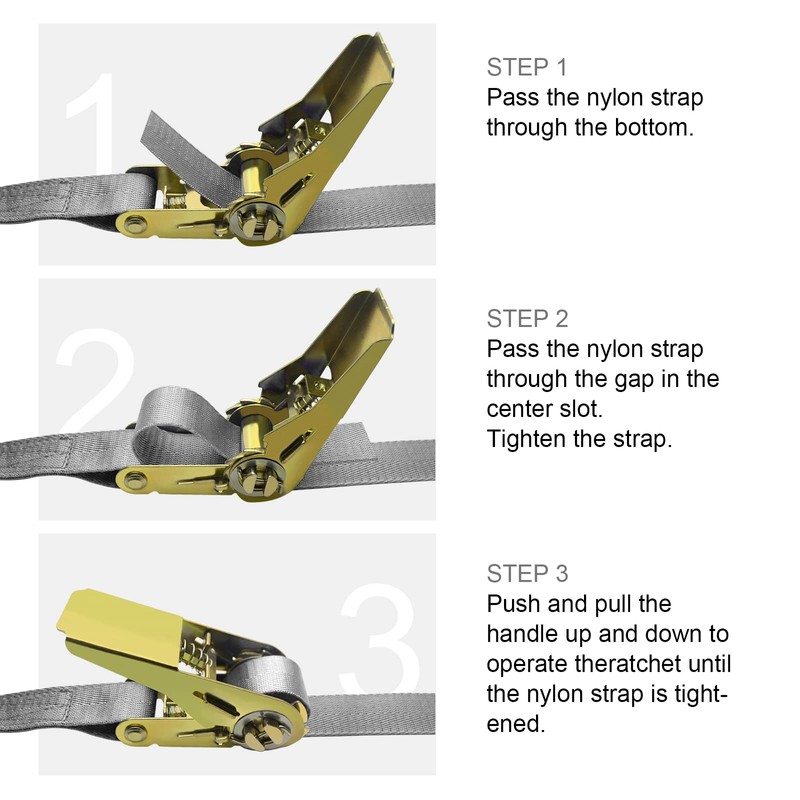 1

STEP 1
Pass the nylon strap through the bottom.

2

STEP 2
Pass the nylon strap through the gap in the center slot.
Tighten the strap.

3

STEP 3
Push and pull the handle up and down to operate theratchet until the nylon strap is tightened.