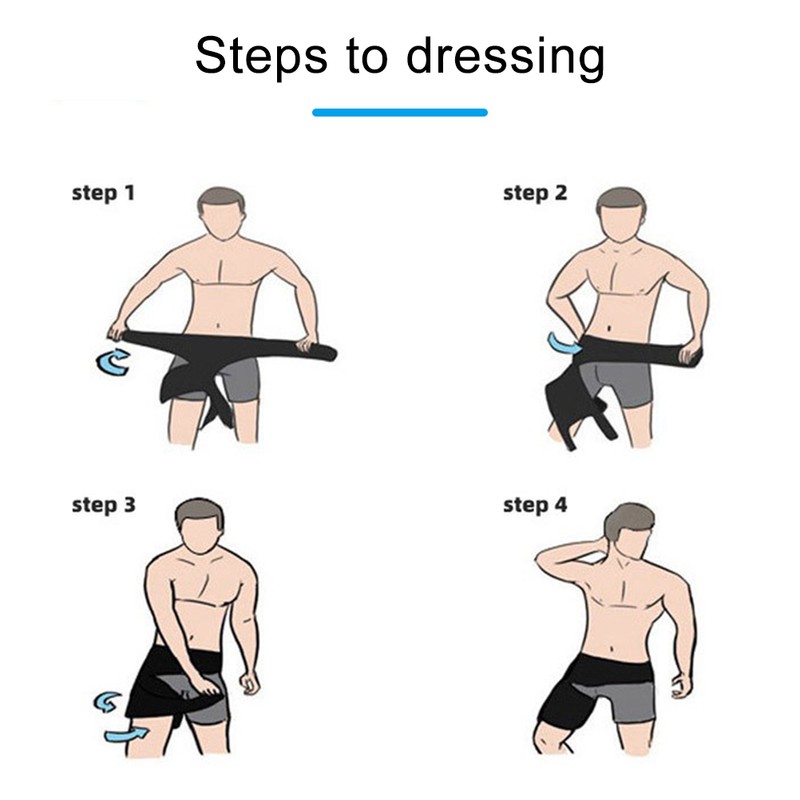 Steps to dressing

step 1

step 2

step 3

step 4