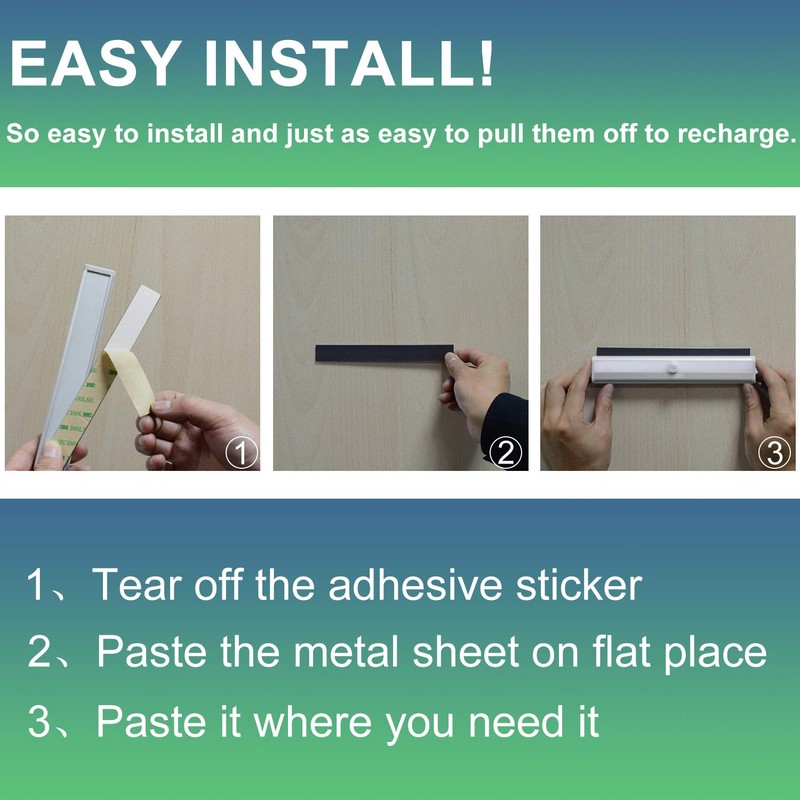 EASY INSTALL!

So easy to install and just as easy to pull them off to recharge.

①

②

③

1、Tear off the adhesive sticker

2、Paste the metal sheet on flat place

3、Paste it where you need it