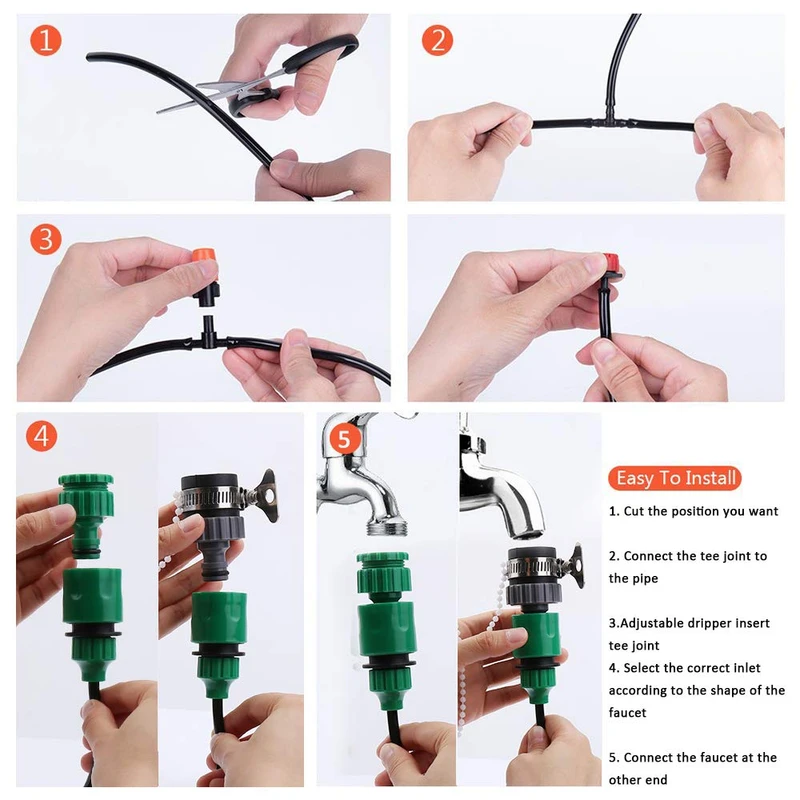 1

2

3

4

5

Easy To Install

1. Cut the position you want

2. Connect the tee joint to the pipe

3.Adjustable dripper insert tee joint

4. Select the correct inlet according to the shape of the faucet

5. Connect the faucet at the other end