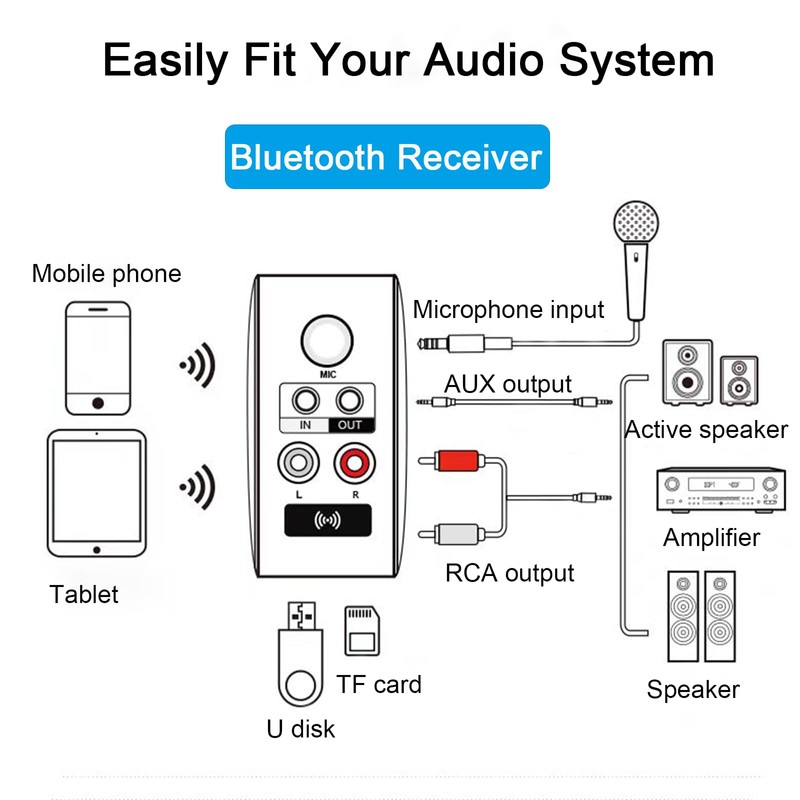 Easily Fit Your Audio System

Bluetooth Receiver

Mobile phone

Tablet

MIC

IN OUT

L R

Microphone input

AUX output

RCA output

Active speaker

Amplifier

Speaker

TF card

U disk