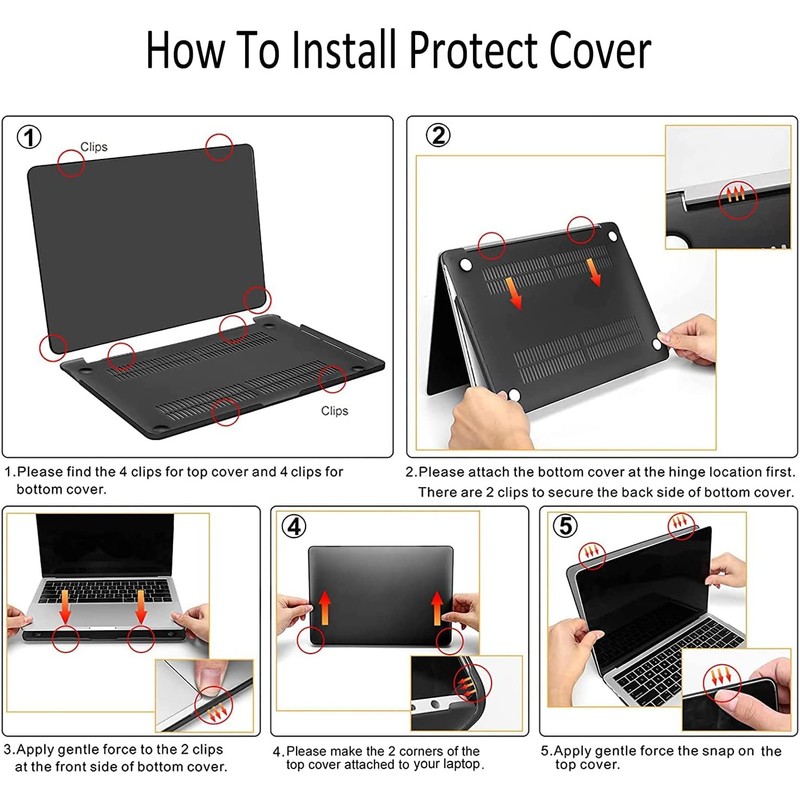 How To Install Protect Cover

①

Clips

Clips

1.Please find the 4 clips for top cover and 4 clips for bottom cover.

②

2.Please attach the bottom cover at the hinge location first. There are 2 clips to secure the back side of bottom cover.

3.Apply gentle force to the 2 clips at the front side of bottom cover.

④

4.Please make the 2 corners of the top cover attached to your laptop.

⑤

5.Apply gentle force the snap on the top cover.