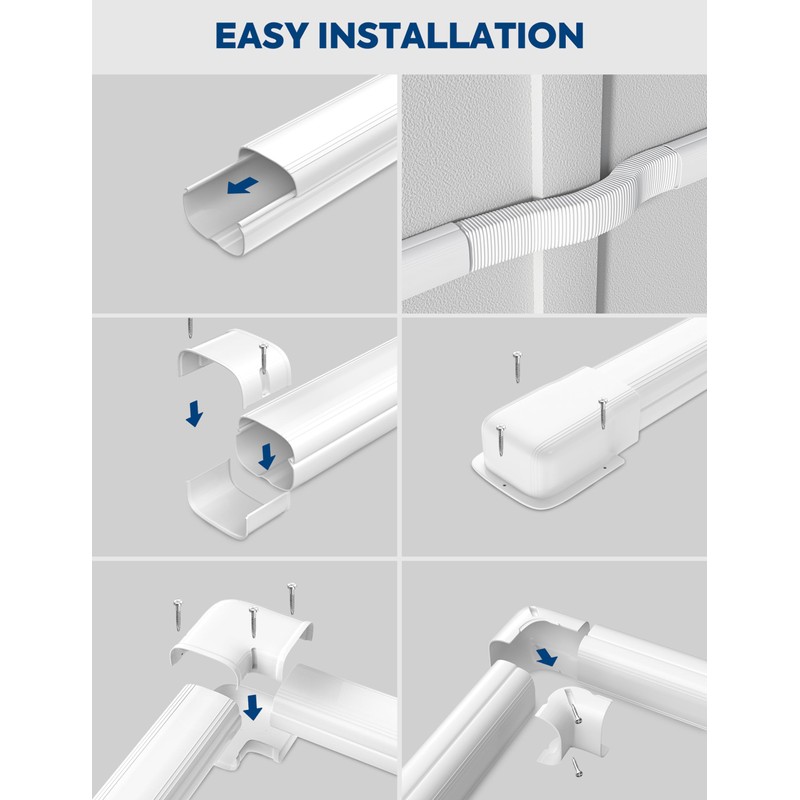 EASY INSTALLATION