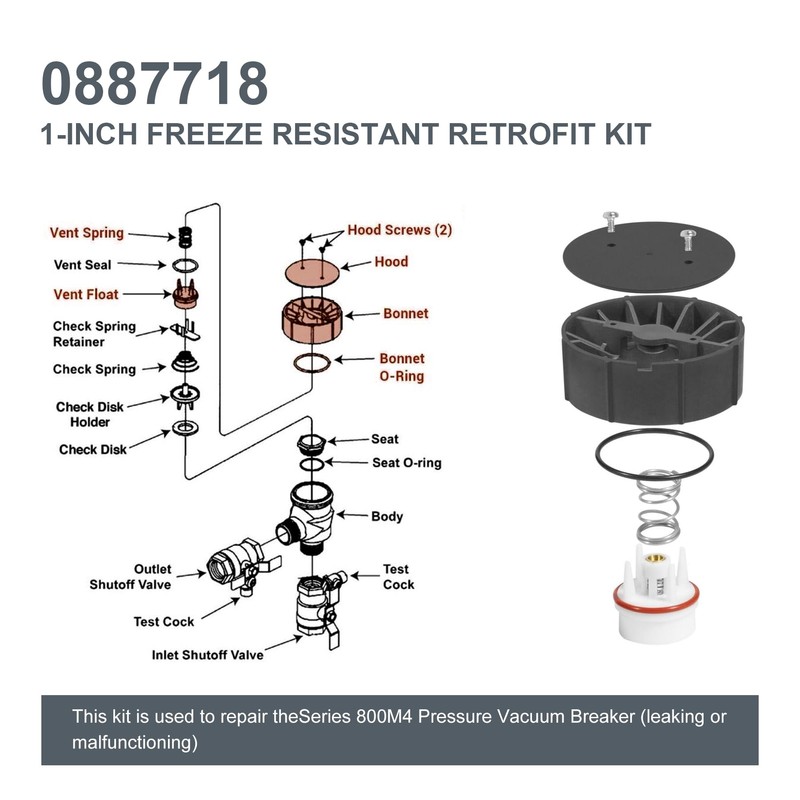 0887718
1-INCH FREEZE RESISTANT RETROFIT KIT

Vent Spring
Vent Seal
Vent Float
Check Spring Retainer
Check Spring
Check Disk Holder
Check Disk

Hood Screws (2)
Hood
Bonnet
Bonnet O-Ring

Seat
Seat O-ring
Body
Outlet Shutoff Valve
Test Cock
Test Cock
Inlet Shutoff Valve

This kit is used to repair theSeries 800M4 Pressure Vacuum Breaker (leaking or malfunctioning)