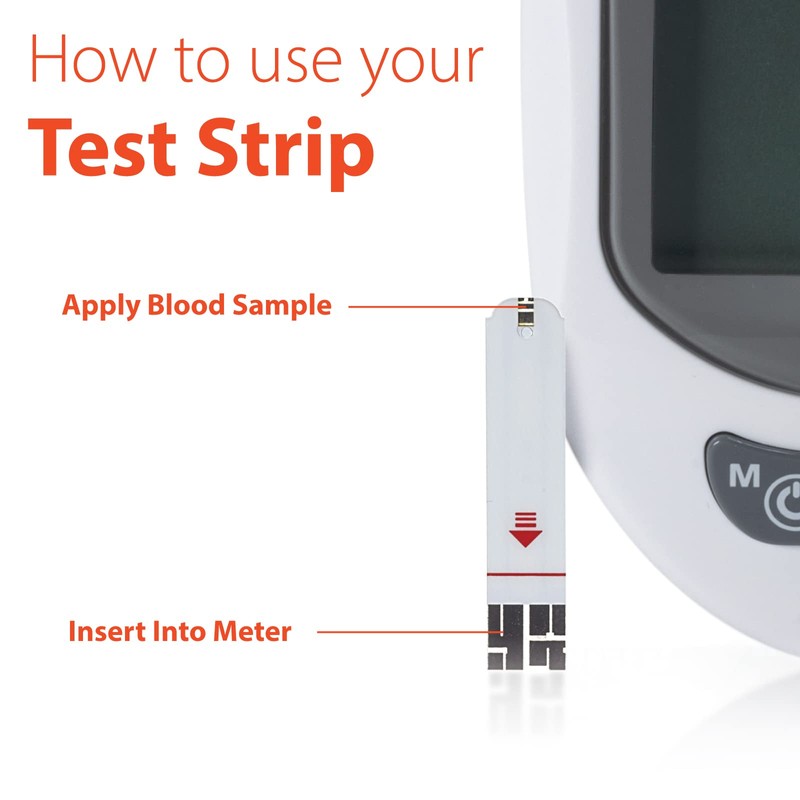 How to use your
Test Strip

Apply Blood Sample

Insert Into Meter

M