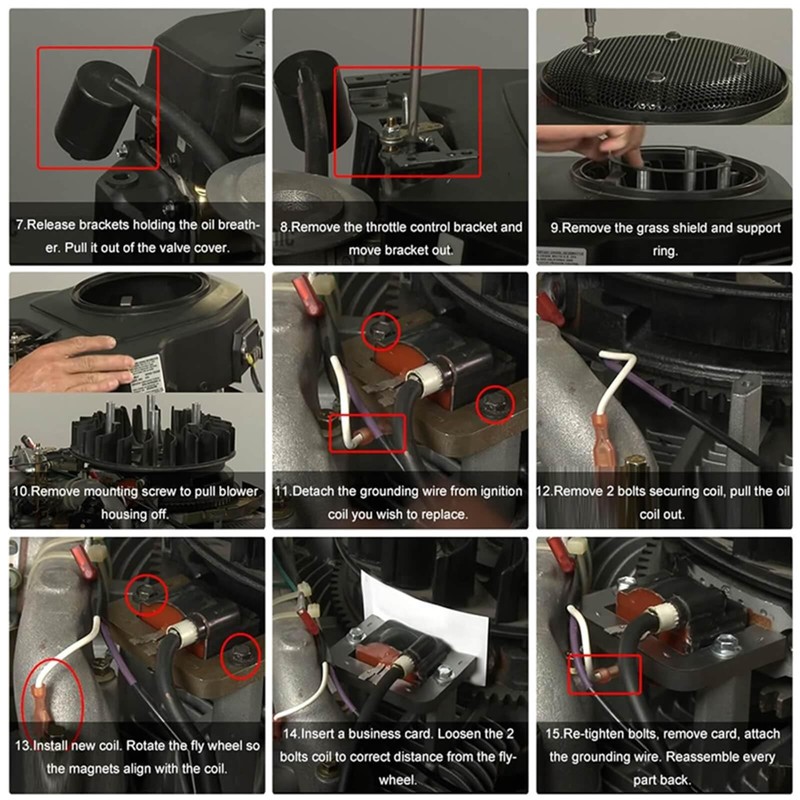 7.Release brackets holding the oil breather. Pull it out of the valve cover.

8.Remove the throttle control bracket and move bracket out.

9.Remove the grass shield and support ring.

10.Remove mounting screw to pull blower housing off.

11.Detach the grounding wire from ignition coil you wish to replace.

12.Remove 2 bolts securing coil, pull the oil coil out.

13.Install new coil. Rotate the fly wheel so the magnets align with the coil.

14.Insert a business card. Loosen the 2 bolts coil to correct distance from the flywheel.

15.Re-tighten bolts, remove card, attach the grounding wire. Reassemble every part back.