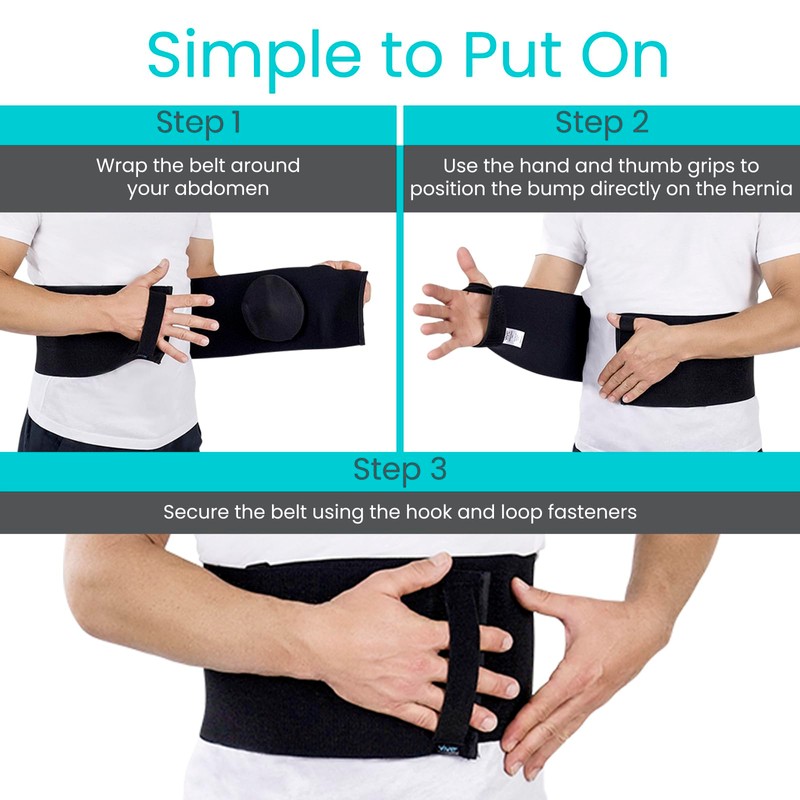 Simple to Put On

Step 1

Wrap the belt around your abdomen

Step 2

Use the hand and thumb grips to position the bump directly on the hernia

Step 3

Secure the belt using the hook and loop fasteners

Vive