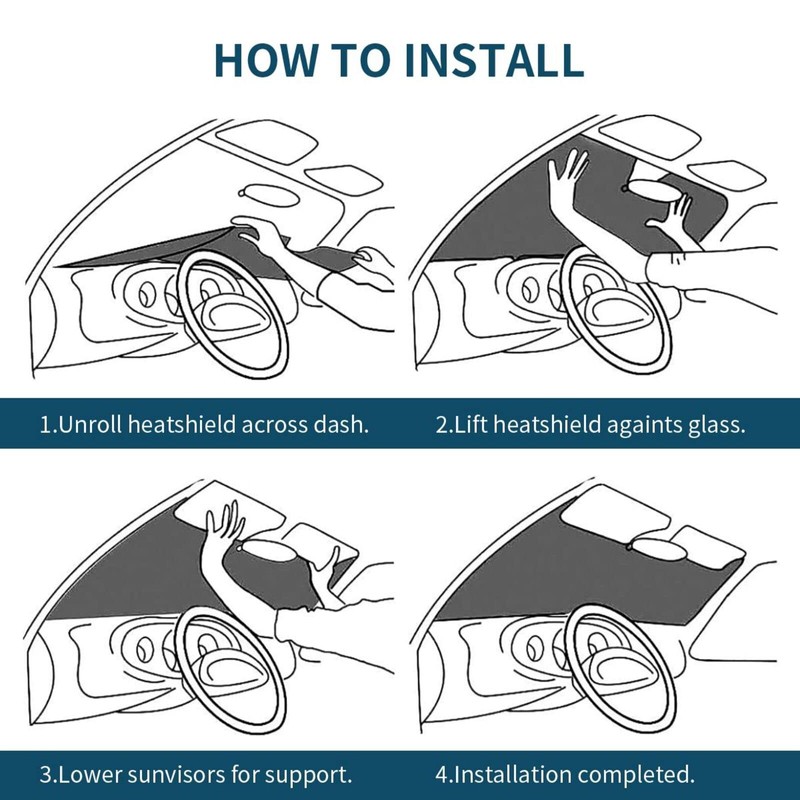 HOW TO INSTALL

1.Unroll heatshield across dash.

2.Lift heatshield againts glass.

3.Lower sunvisors for support.

4.Installation completed.