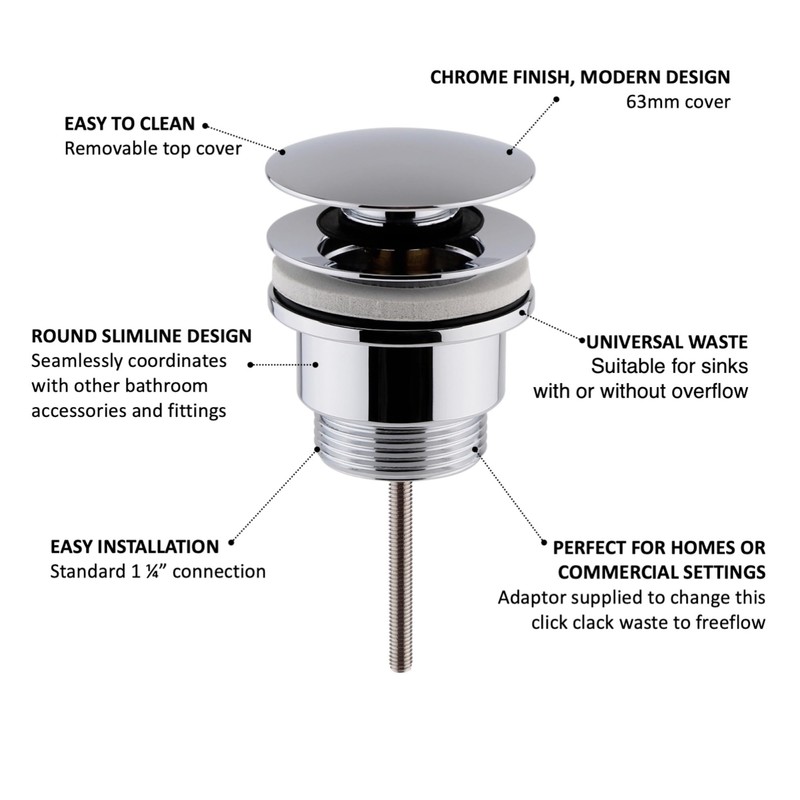 CHROME FINISH, MODERN DESIGN
63mm cover

EASY TO CLEAN
Removable top cover

ROUND SLIMLINE DESIGN
Seamlessly coordinates with other bathroom accessories and fittings

UNIVERSAL WASTE
Suitable for sinks with or without overflow

EASY INSTALLATION
Standard 1 ¼” connection

PERFECT FOR HOMES OR COMMERCIAL SETTINGS
Adaptor supplied to change this click clack waste to freeflow